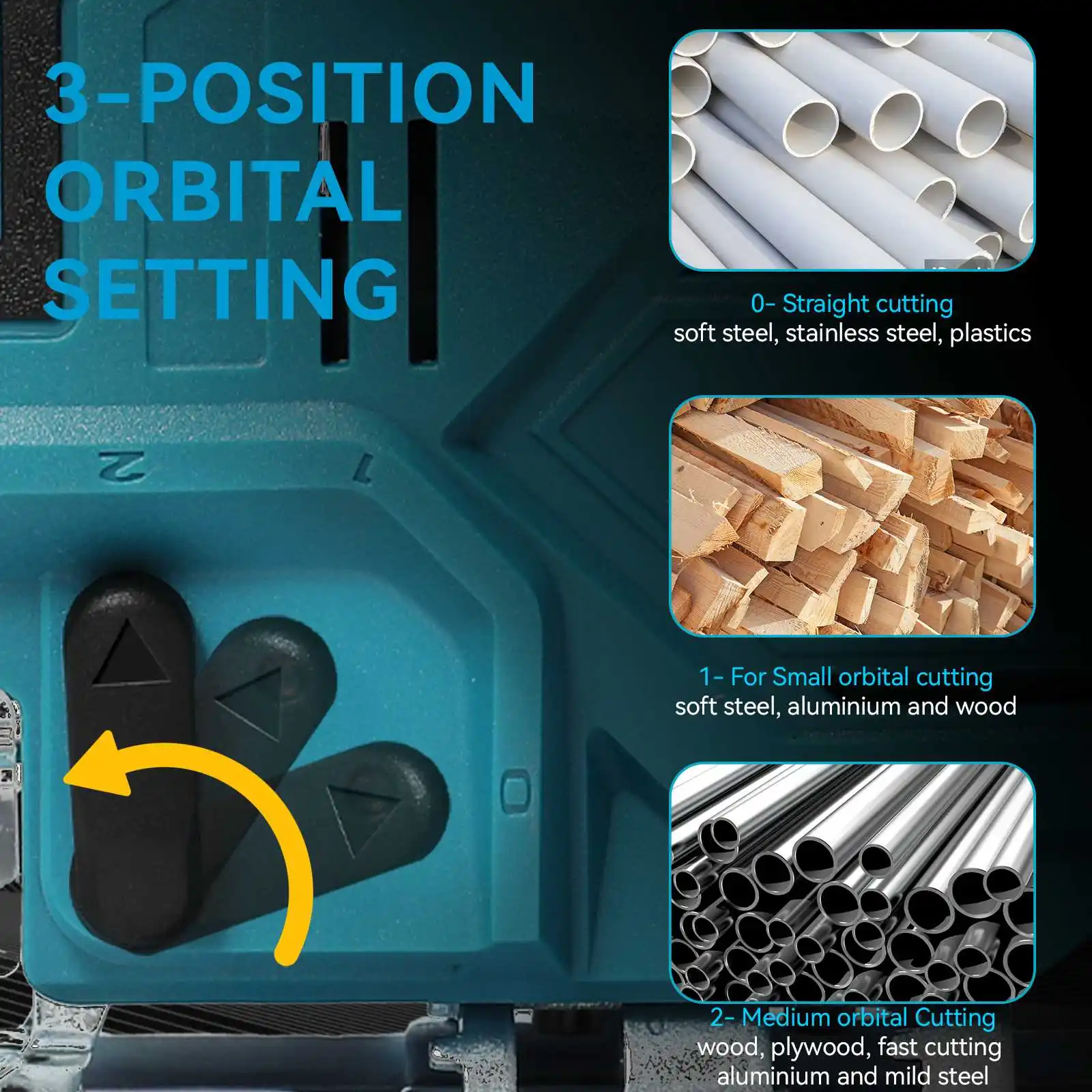 3-POSITION ORBITAL SETTING

2

1

0

0- Straight cutting
soft steel, stainless steel, plastics

1- For Small orbital cutting
soft steel, aluminium and wood

2- Medium orbital Cutting
wood, plywood, fast cutting aluminium and mild steel