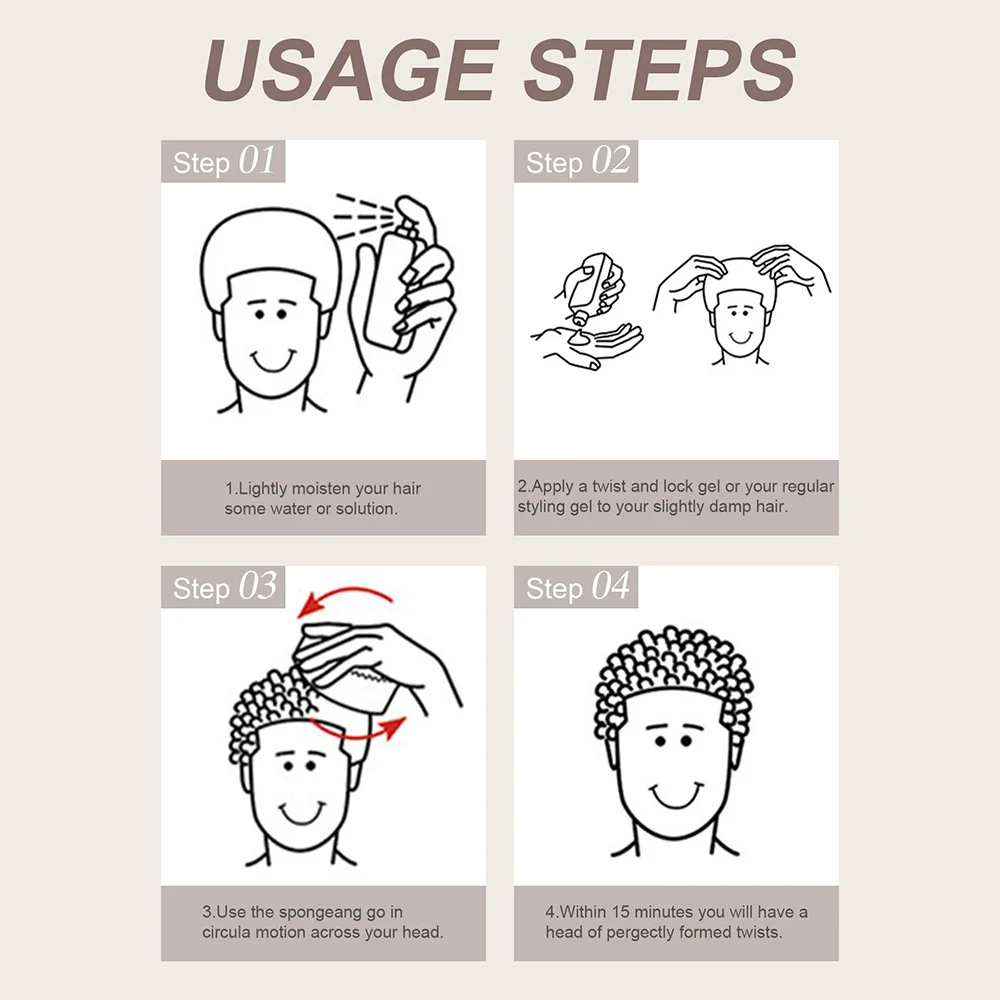 USAGE STEPS

Step 01

1.Lightly moisten your hair some water or solution.

Step 02

2.Apply a twist and lock gel or your regular styling gel to your slightly damp hair.

Step 03

3.Use the spongeang go in circula motion across your head.

Step 04

4.Within 15 minutes you will have a head of pergectly formed twists.