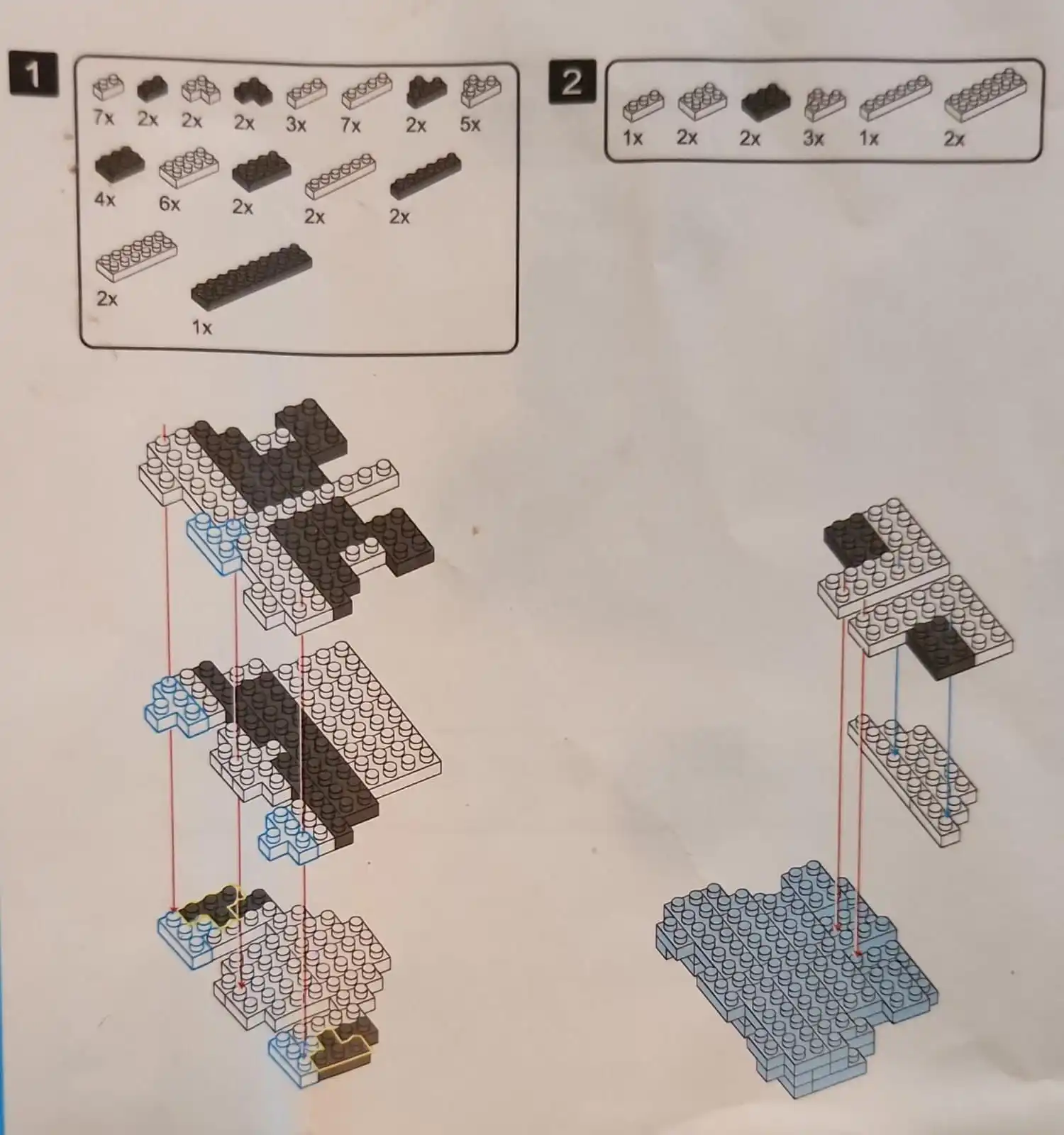 1

7x 2x 2x 2x 3x 7x 2x 5x

4x 6x 2x 2x 2x

2x 1x

2

1x 2x 2x 3x 1x 2x