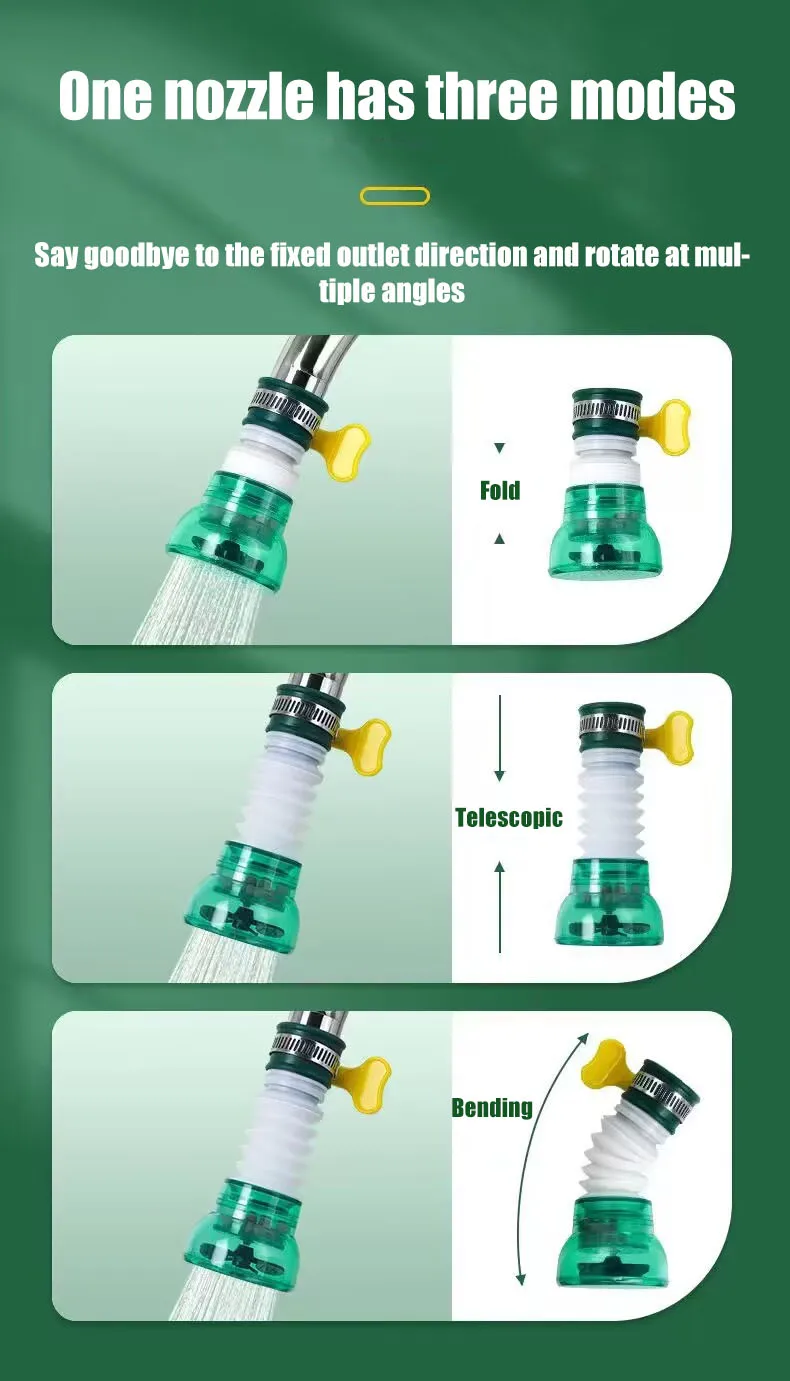 One nozzle has three modes

Say goodbye to the fixed outlet direction and rotate at multiple angles

Fold

Telescopic

Bending