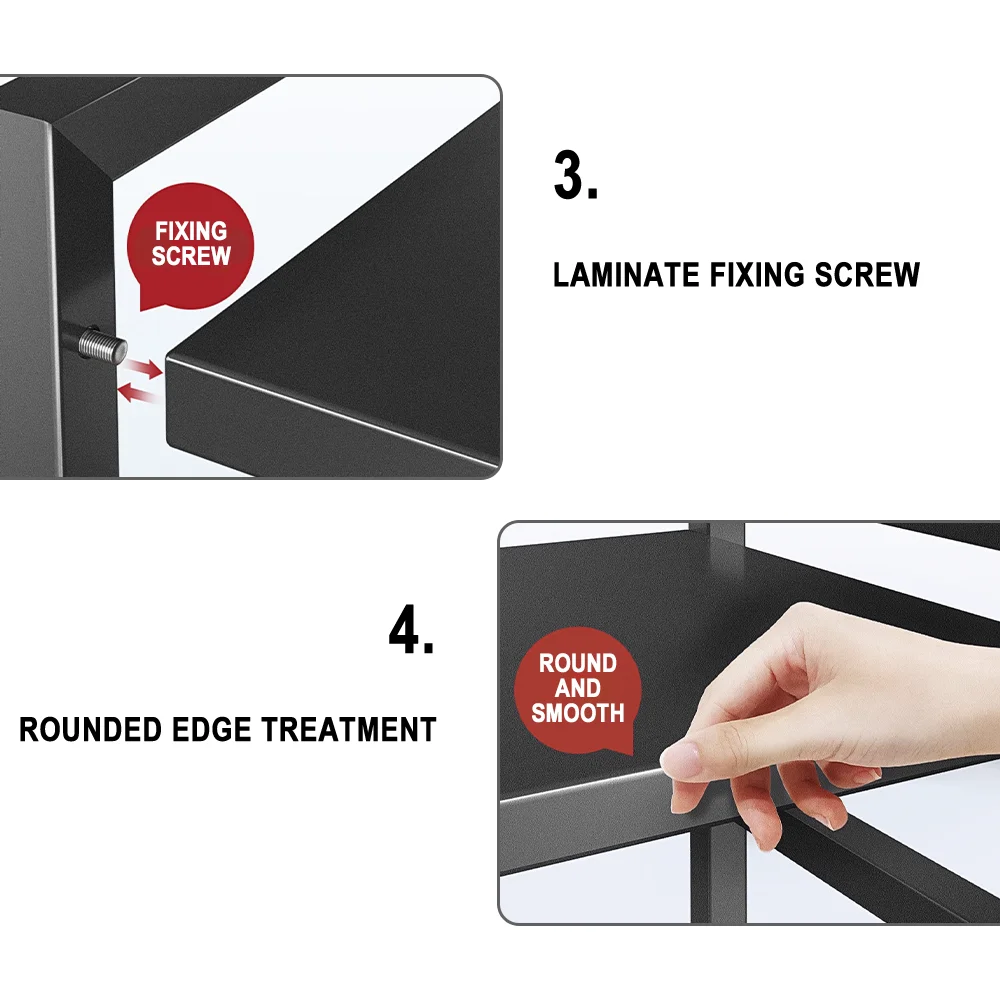 FIXING SCREW

3.

LAMINATE FIXING SCREW

4.

ROUNDED EDGE TREATMENT

ROUND AND SMOOTH