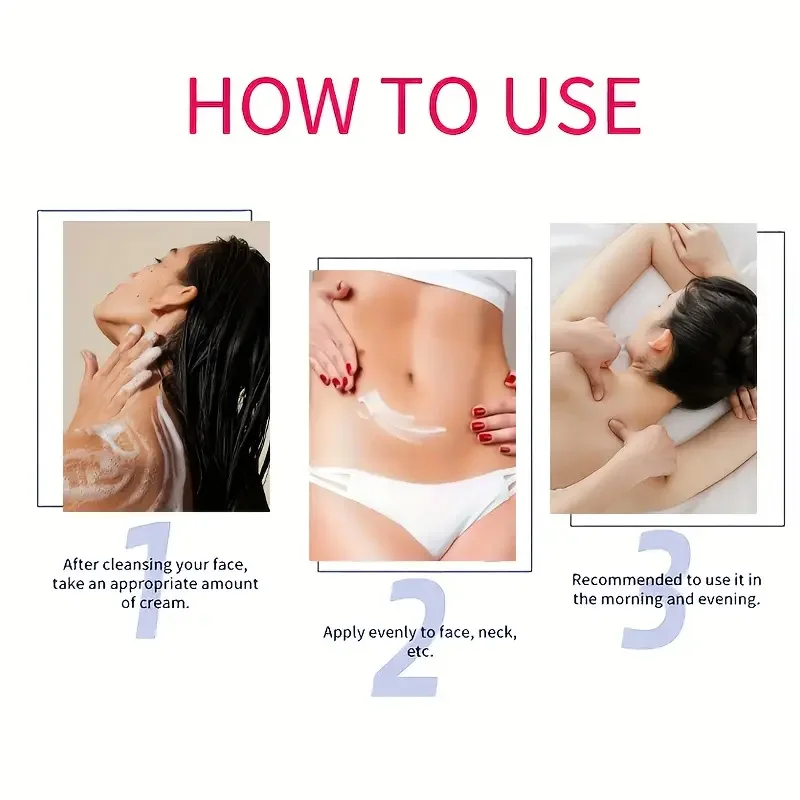 HOW TO USE

1

After cleansing your face, take an appropriate amount of cream.

2

Apply evenly to face, neck, etc.

3

Recommended to use it in the morning and evening.