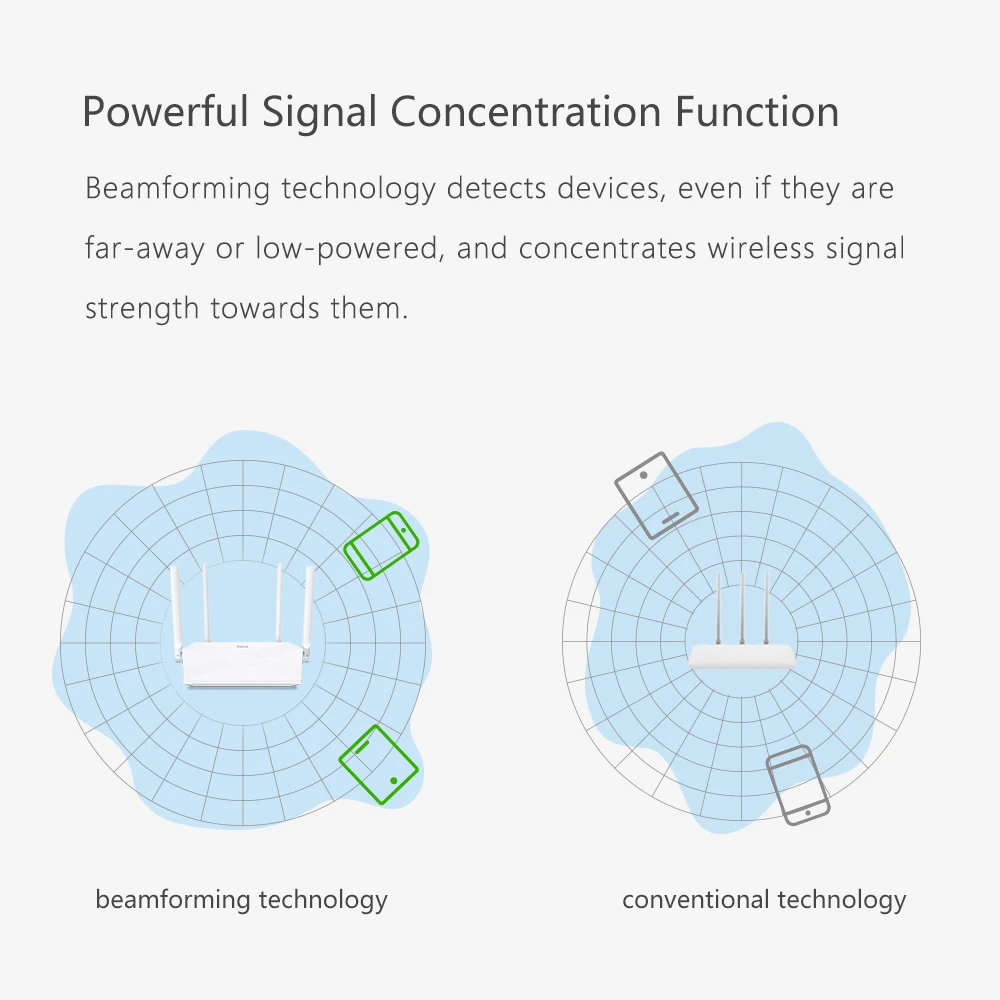 Powerful Signal Concentration Function

Beamforming technology detects devices, even if they are far-away or low-powered, and concentrates wireless signal strength towards them.

beamforming technology

conventional technology