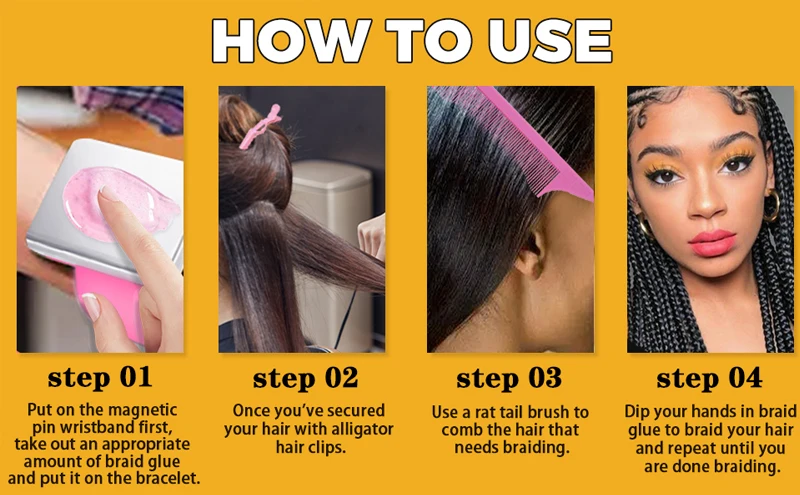 HOW TO USE

step 01
Put on the magnetic pin wristband first, take out an appropriate amount of braid glue and put it on the bracelet.

step 02
Once you've secured your hair with alligator hair clips.

step 03
Use a rat tail brush to comb the hair that needs braiding.

step 04
Dip your hands in braid glue to braid your hair and repeat until you are done braiding.