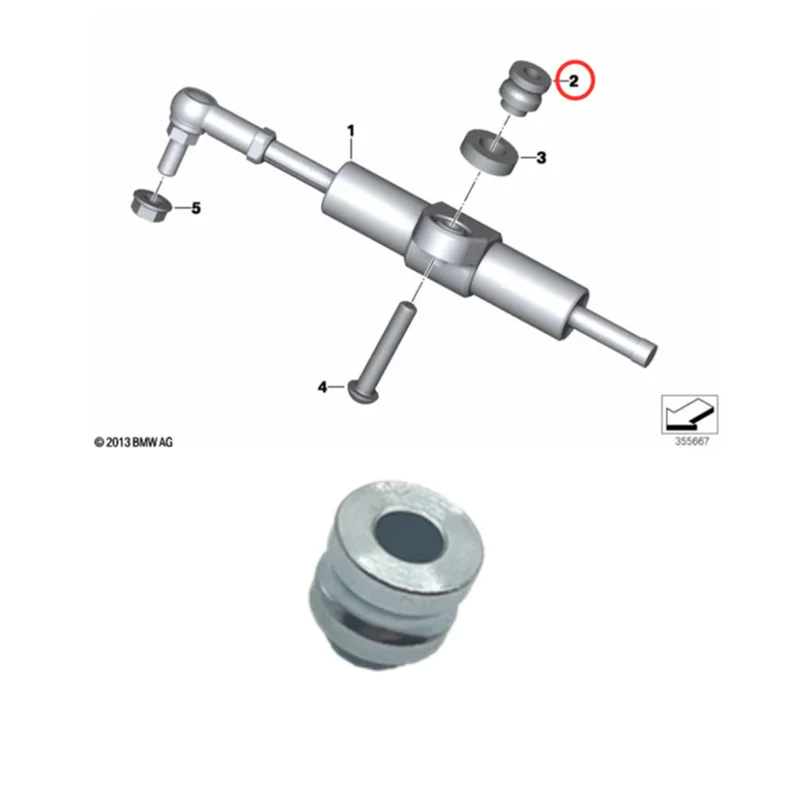 1
2
3
5
4
© 2013 BMW AG
355667