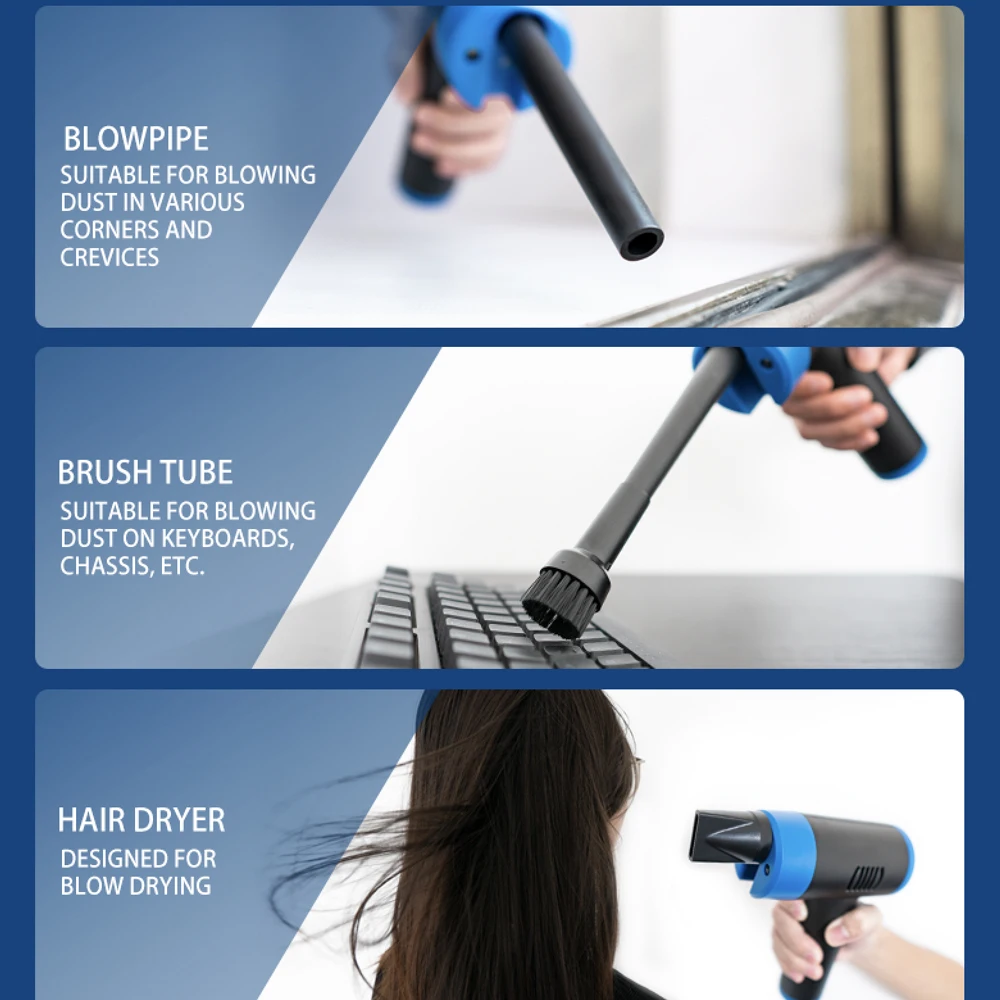 BLOWPIPE
SUITABLE FOR BLOWING DUST IN VARIOUS CORNERS AND CREVICES

BRUSH TUBE
SUITABLE FOR BLOWING DUST ON KEYBOARDS, CHASSIS, ETC.

HAIR DRYER
DESIGNED FOR BLOW DRYING