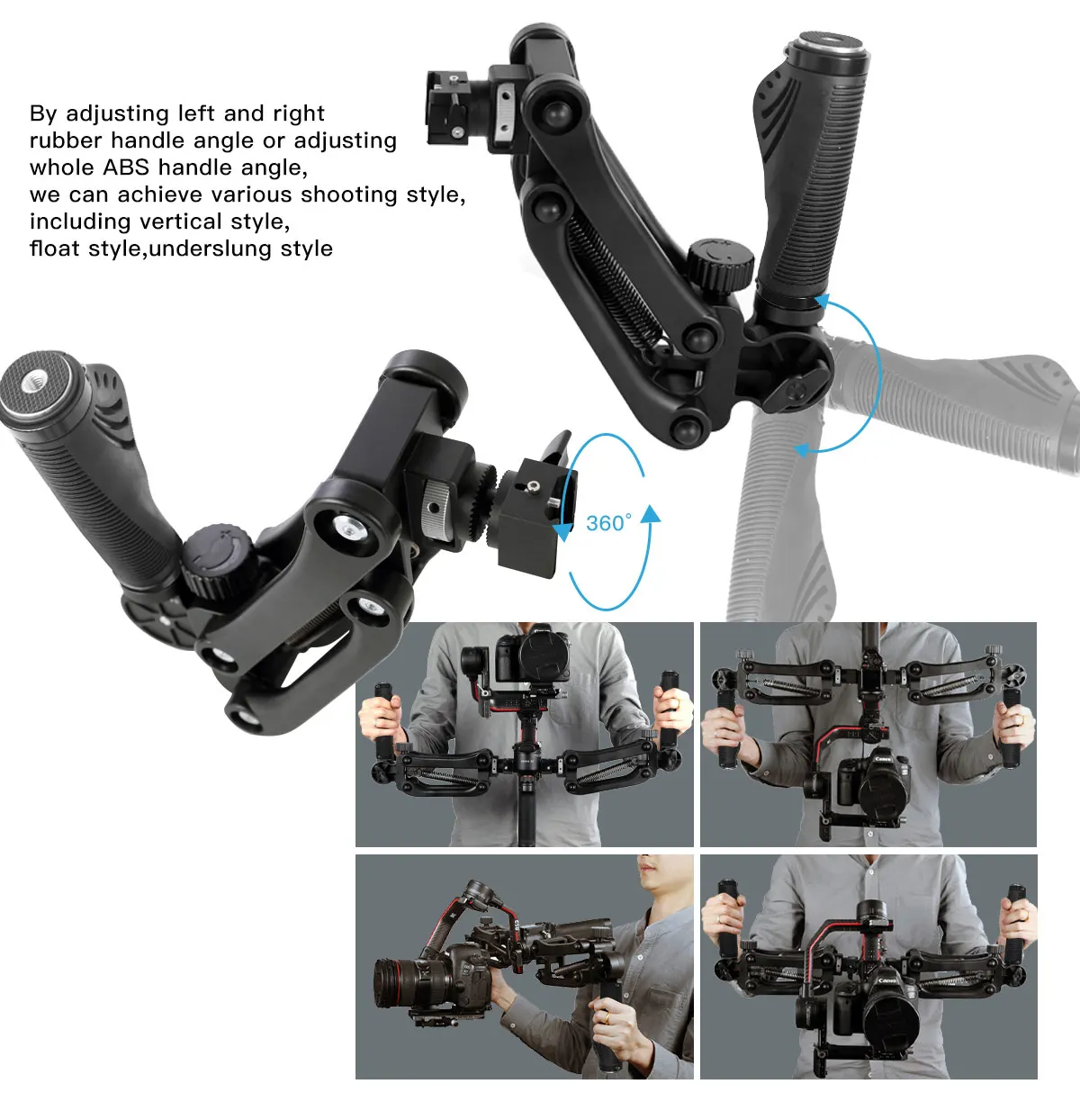 By adjusting left and right rubber handle angle or adjusting whole ABS handle angle, we can achieve various shooting style, including vertical style, float style,underslung style

360°

Canon

Canon