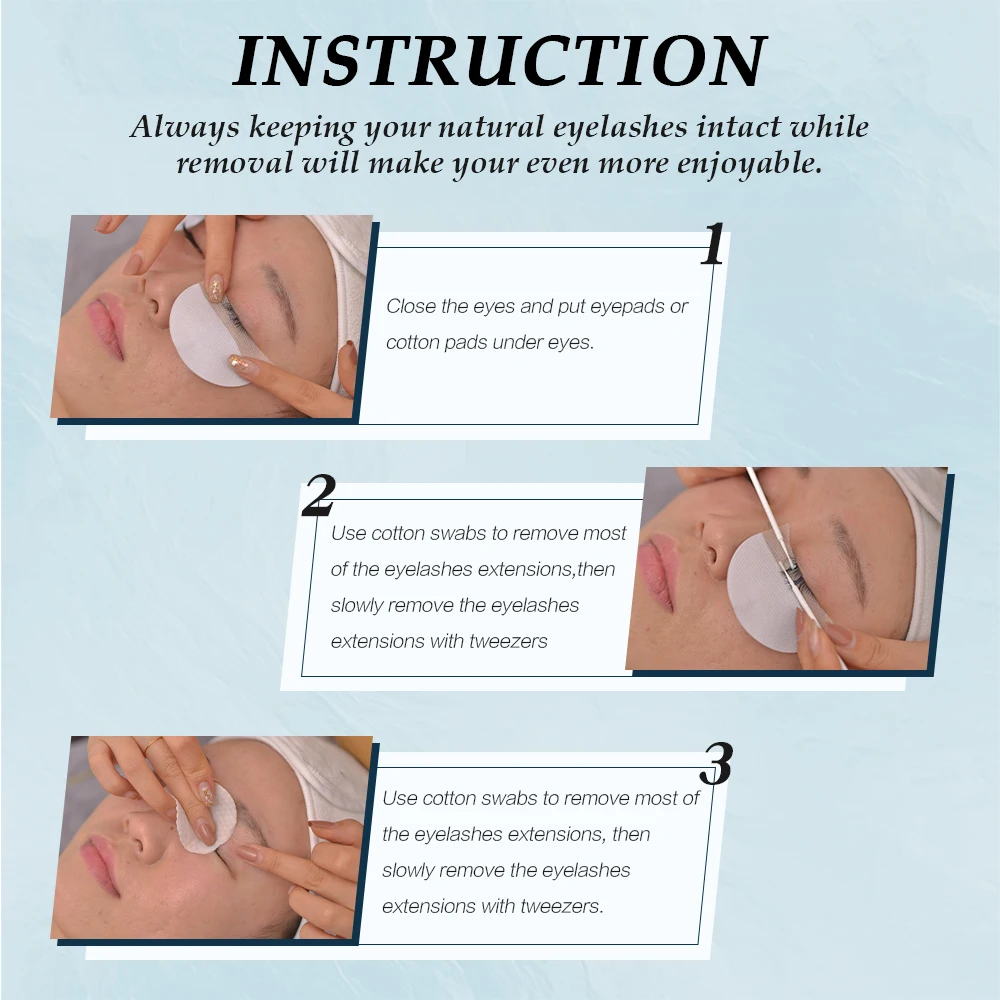 INSTRUCTION

Always keeping your natural eyelashes intact while removal will make your even more enjoyable.

1

Close the eyes and put eyepads or cotton pads under eyes.

2

Use cotton swabs to remove most of the eyelashes extensions,then slowly remove the eyelashes extensions with tweezers

3

Use cotton swabs to remove most of the eyelashes extensions, then slowly remove the eyelashes extensions with tweezers.