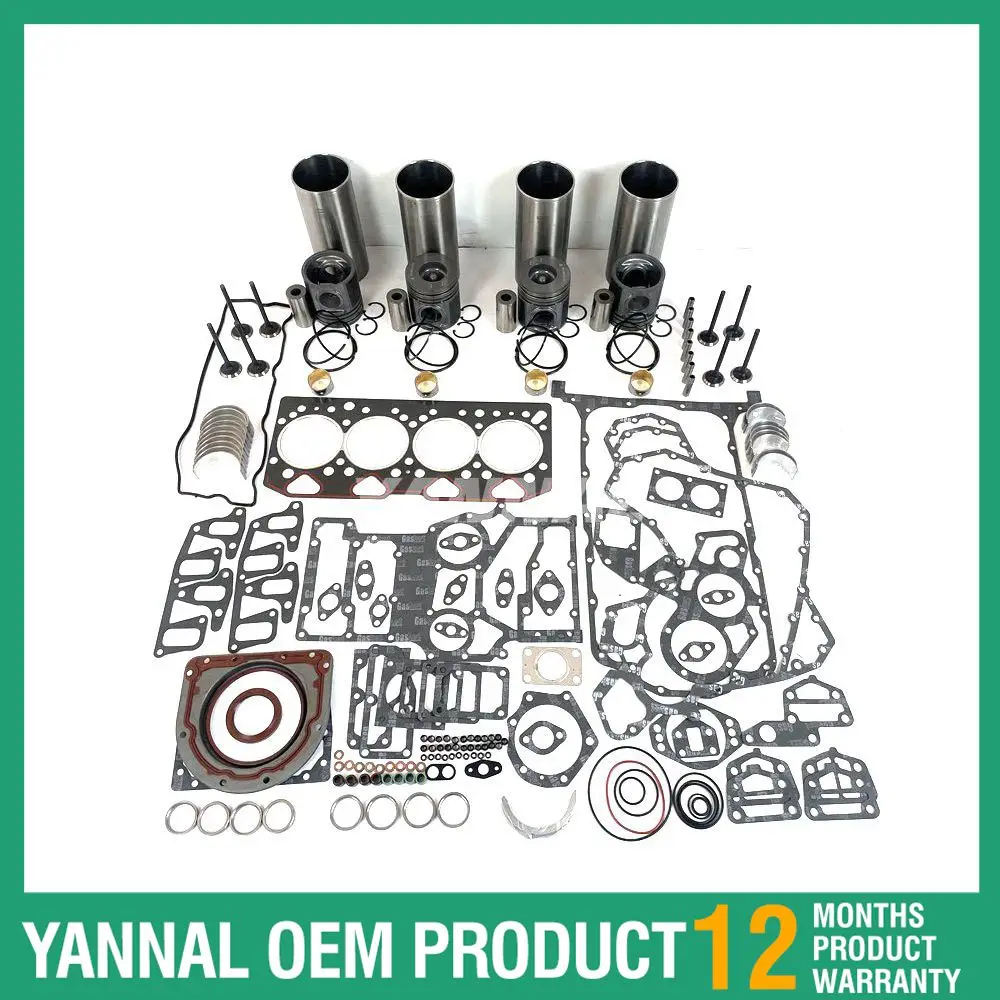 YANNAL OEM PRODUCT 12 MONTHS PRODUCT WARRANTY