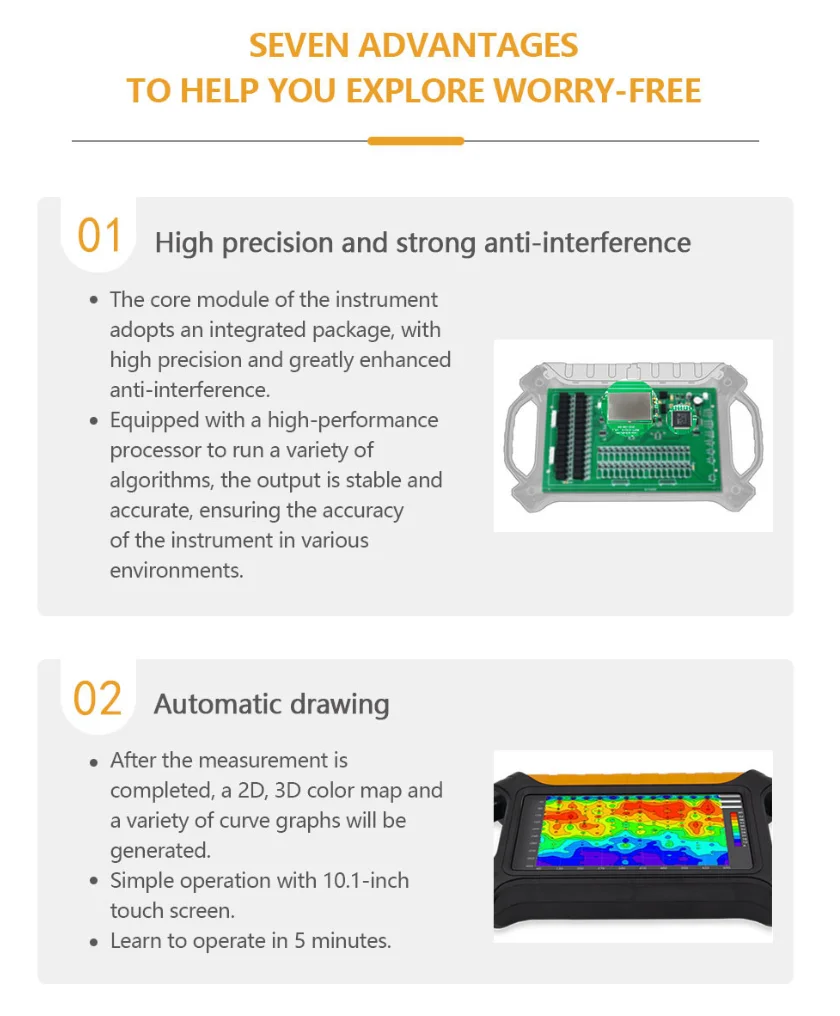 SEVEN ADVANTAGES
TO HELP YOU EXPLORE WORRY-FREE

01 High precision and strong anti-interference

• The core module of the instrument adopts an integrated package, with high precision and greatly enhanced anti-interference.
• Equipped with a high-performance processor to run a variety of algorithms, the output is stable and accurate, ensuring the accuracy of the instrument in various environments.

02 Automatic drawing

• After the measurement is completed, a 2D, 3D color map and a variety of curve graphs will be generated.
• Simple operation with 10.1-inch touch screen.
• Learn to operate in 5 minutes.