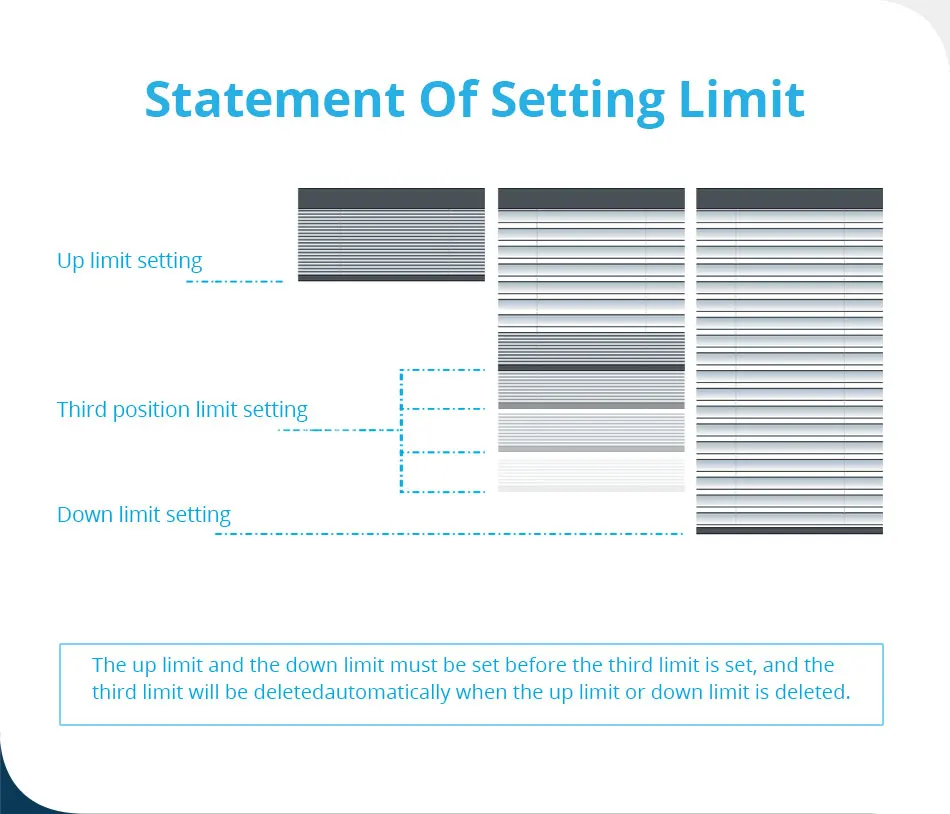 Statement Of Setting Limit

Up limit setting

Third position limit setting

Down limit setting

The up limit and the down limit must be set before the third limit is set, and the third limit will be deletedautomatically when the up limit or down limit is deleted.