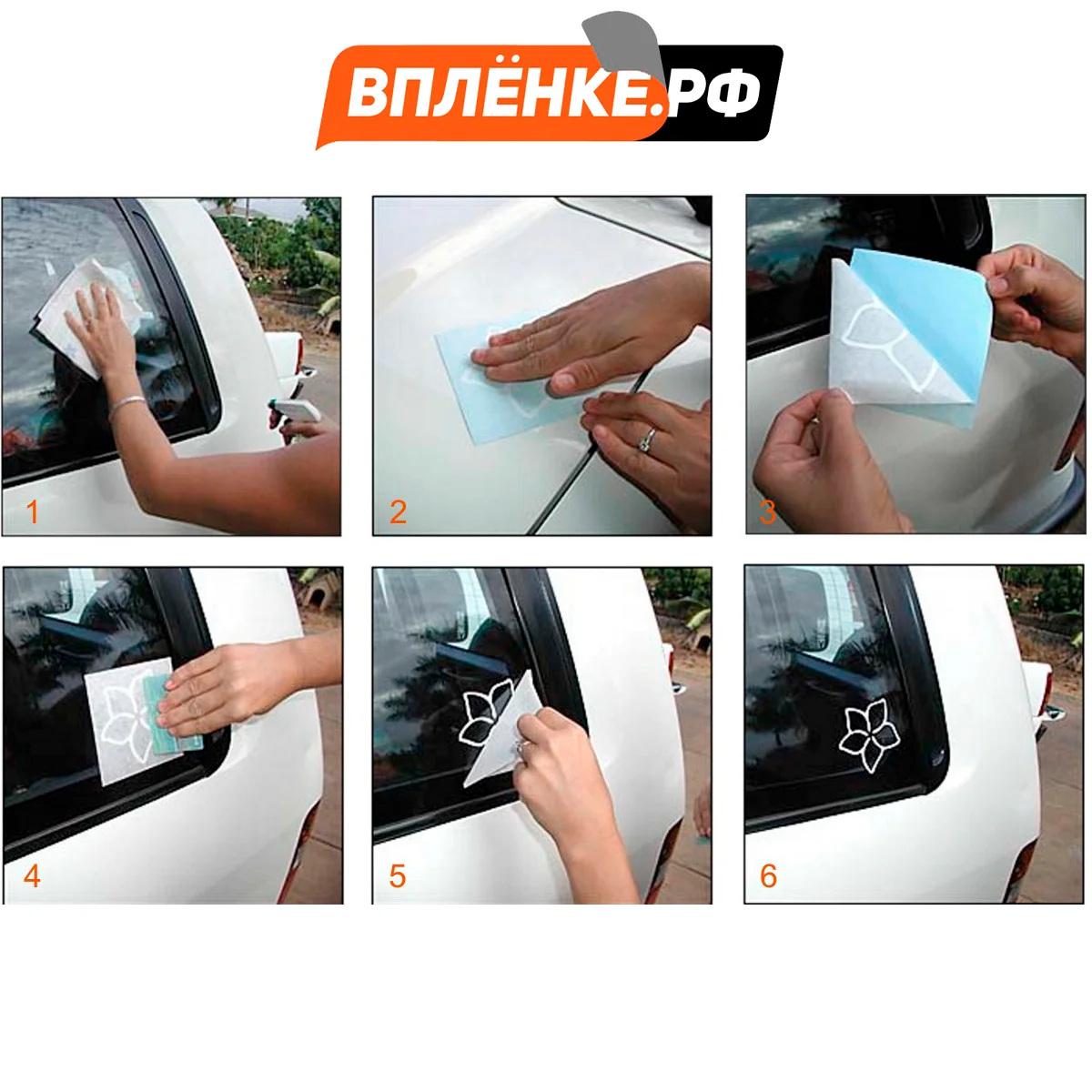 ВПЛЁНКЕ.РФ

1

2

3

4

5

6