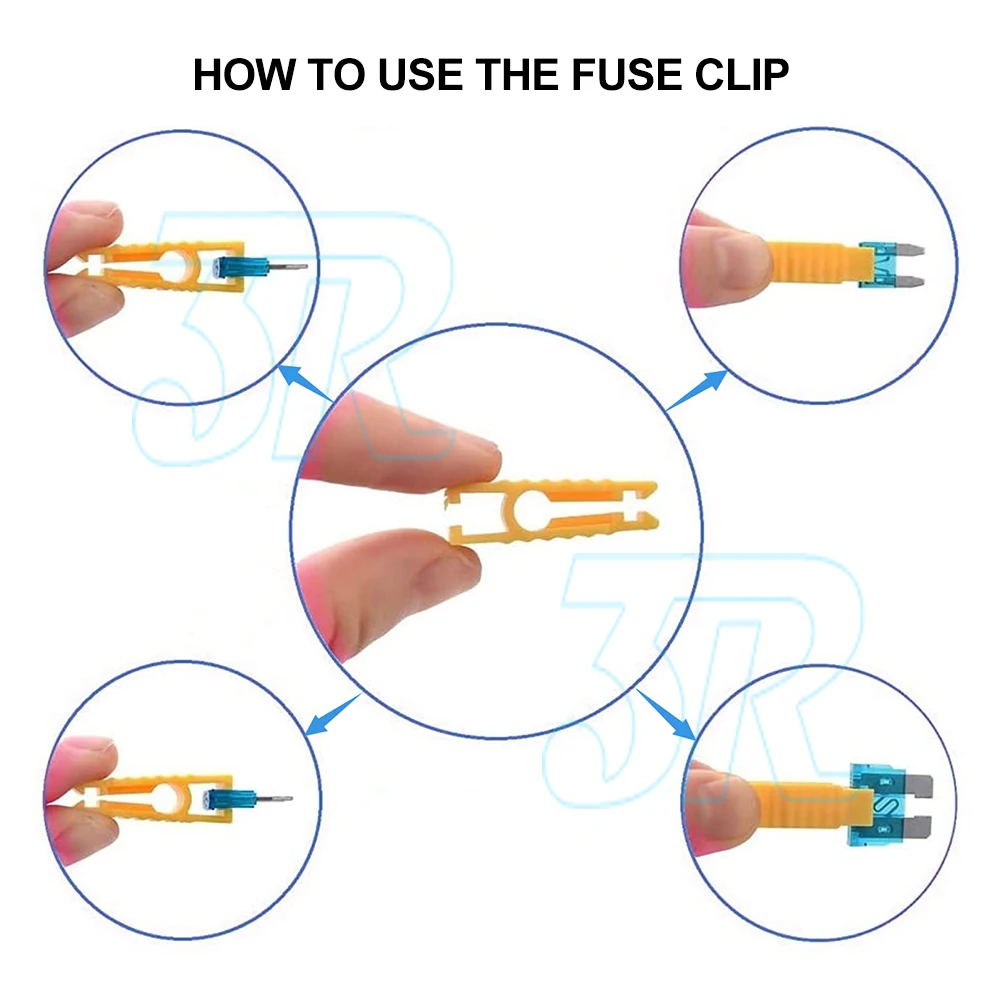 HOW TO USE THE FUSE CLIP

3R

3R