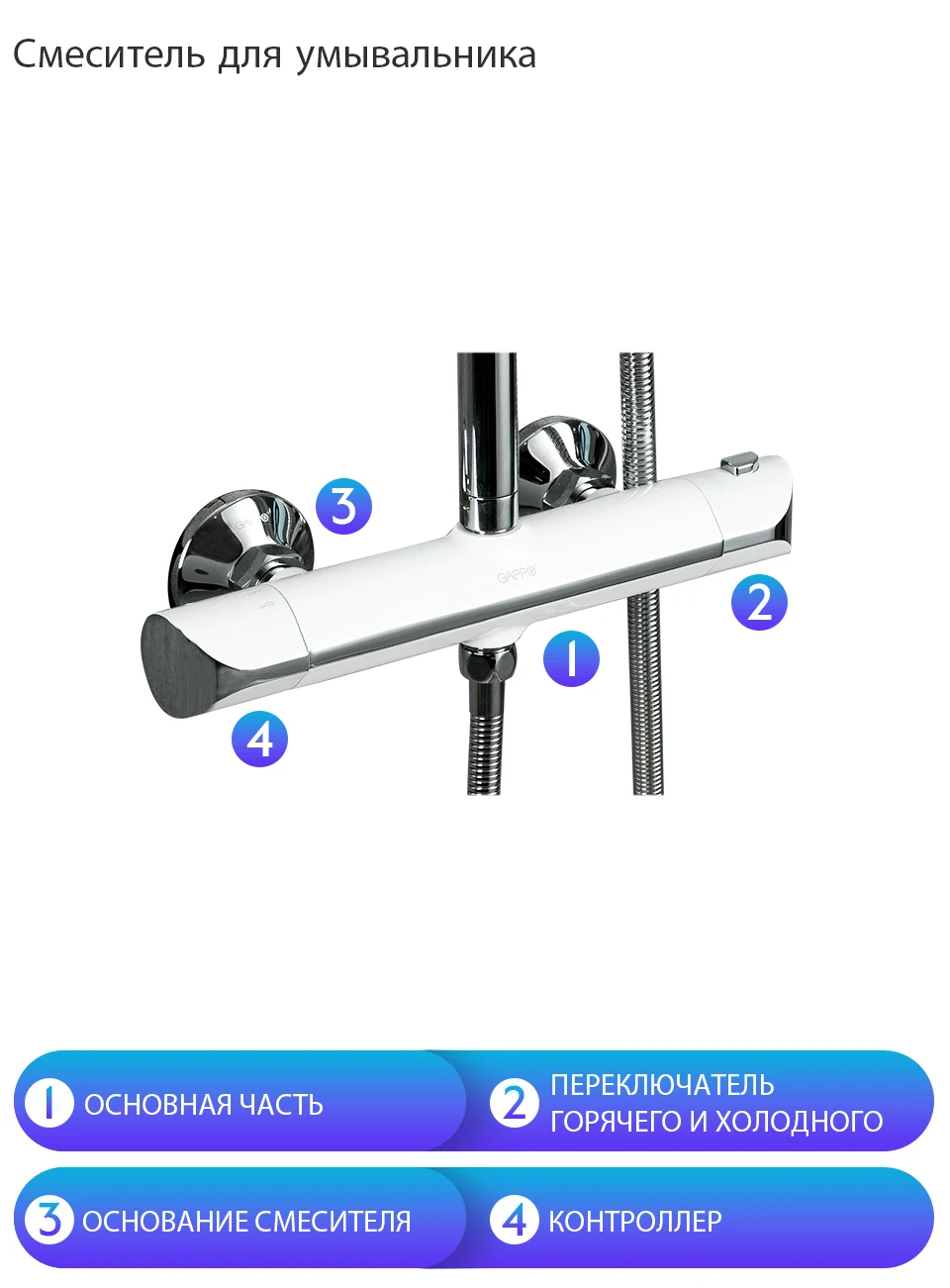 Смеситель для умывальника

3

GAPPO

2

1

4

1 ОСНОВНАЯ ЧАСТЬ

2 ПЕРЕКЛЮЧАТЕЛЬ ГОРЯЧЕГО И ХОЛОДНОГО

3 ОСНОВАНИЕ СМЕСИТЕЛЯ

4 КОНТРОЛЛЕР