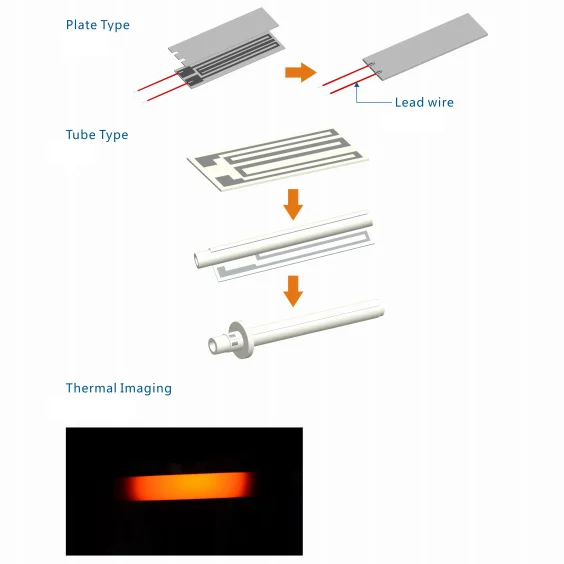 Plate Type

Lead wire

Tube Type

Thermal Imaging