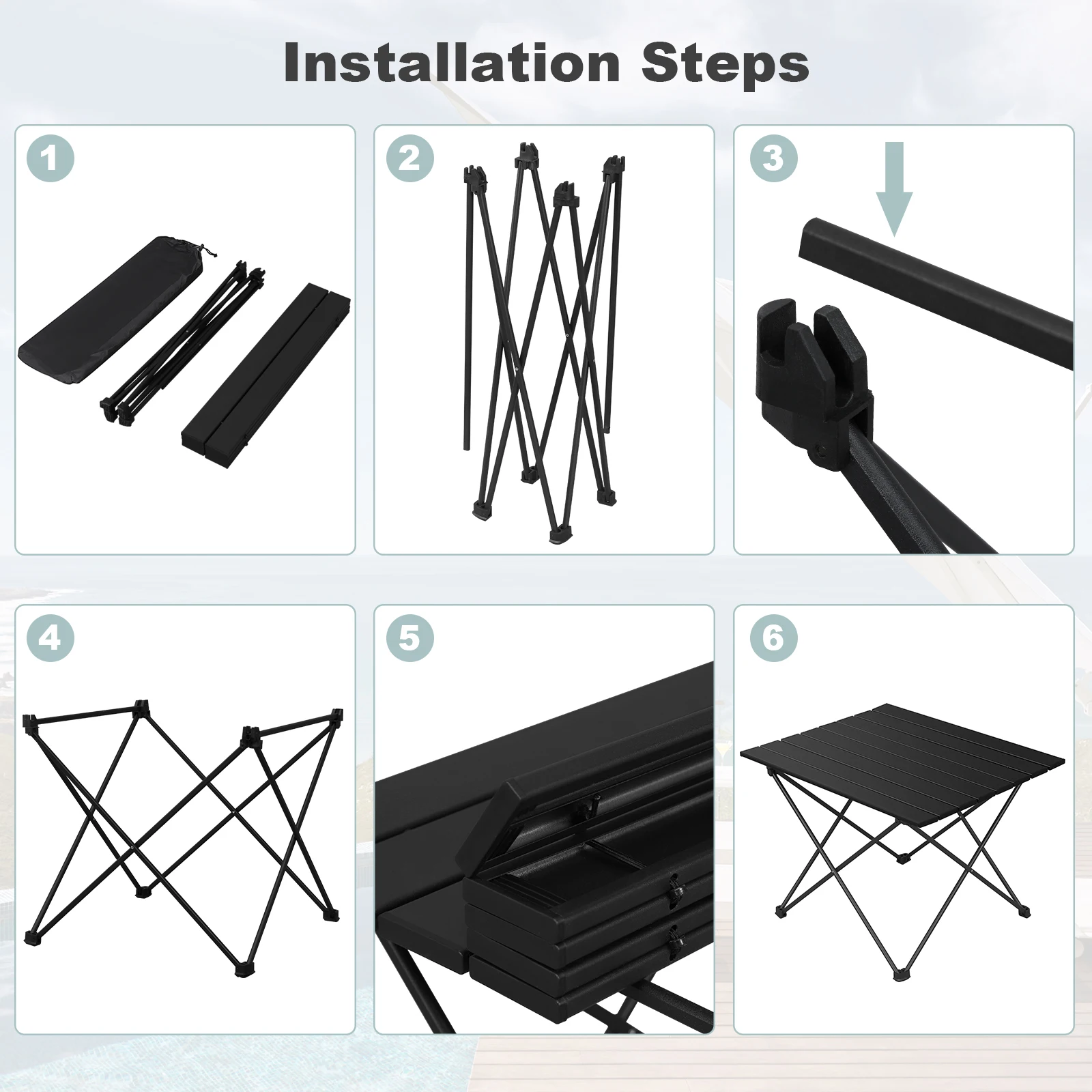 Installation Steps

1

2

3

4

5

6