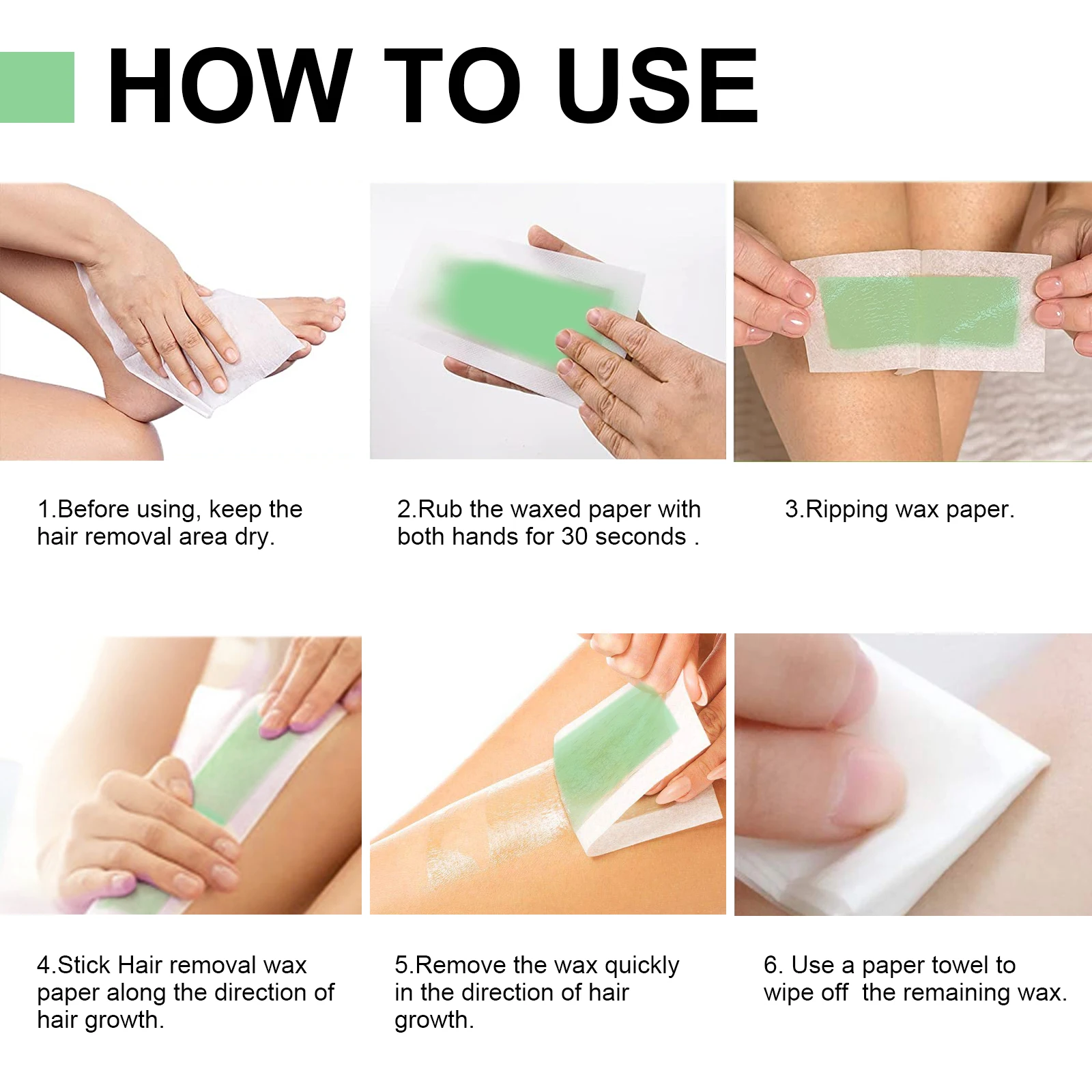 HOW TO USE

1.Before using, keep the hair removal area dry.

2.Rub the waxed paper with both hands for 30 seconds .

3.Ripping wax paper.

4.Stick Hair removal wax paper along the direction of hair growth.

5.Remove the wax quickly in the direction of hair growth.

6. Use a paper towel to wipe off the remaining wax.