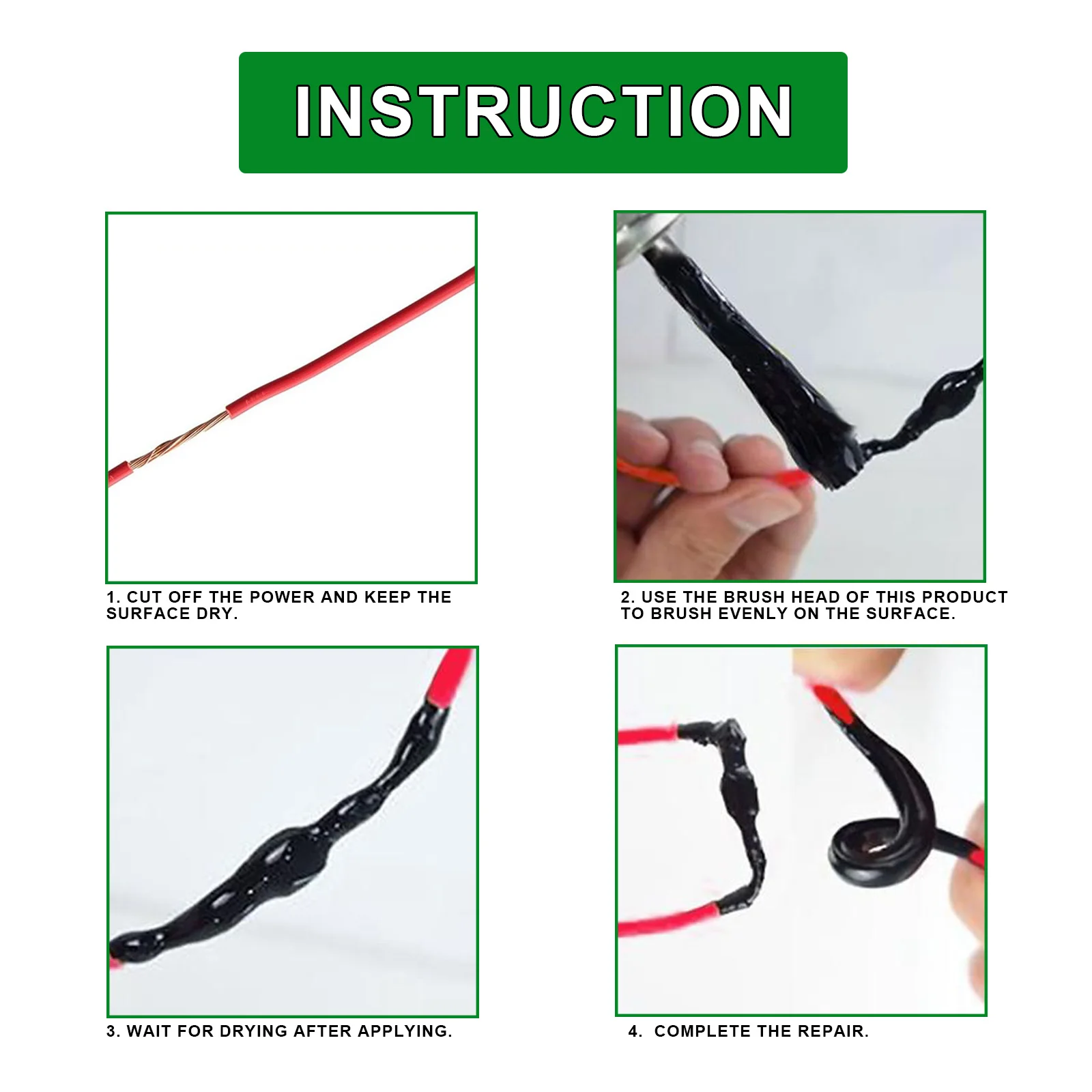 INSTRUCTION

1. CUT OFF THE POWER AND KEEP THE SURFACE DRY.

2. USE THE BRUSH HEAD OF THIS PRODUCT TO BRUSH EVENLY ON THE SURFACE.

3. WAIT FOR DRYING AFTER APPLYING.

4. COMPLETE THE REPAIR.