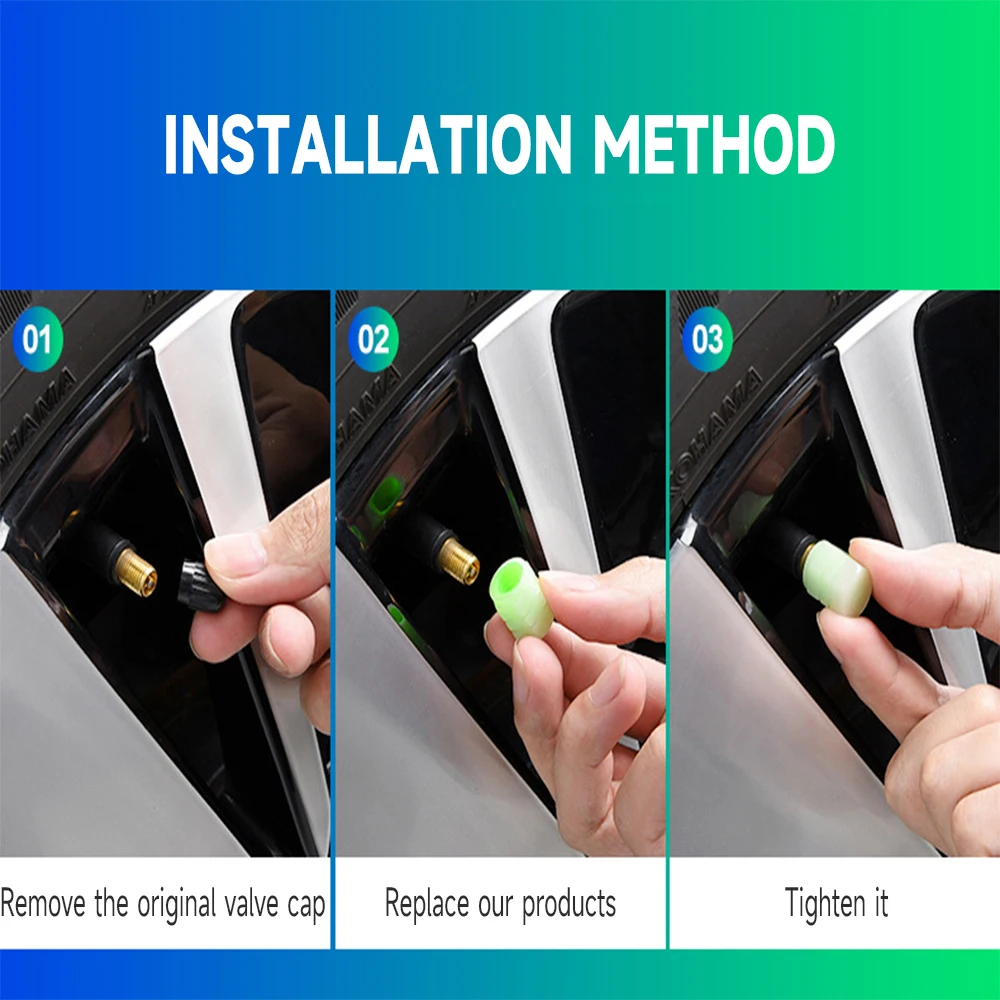 INSTALLATION METHOD

01

Remove the original valve cap

02

Replace our products

03

Tighten it