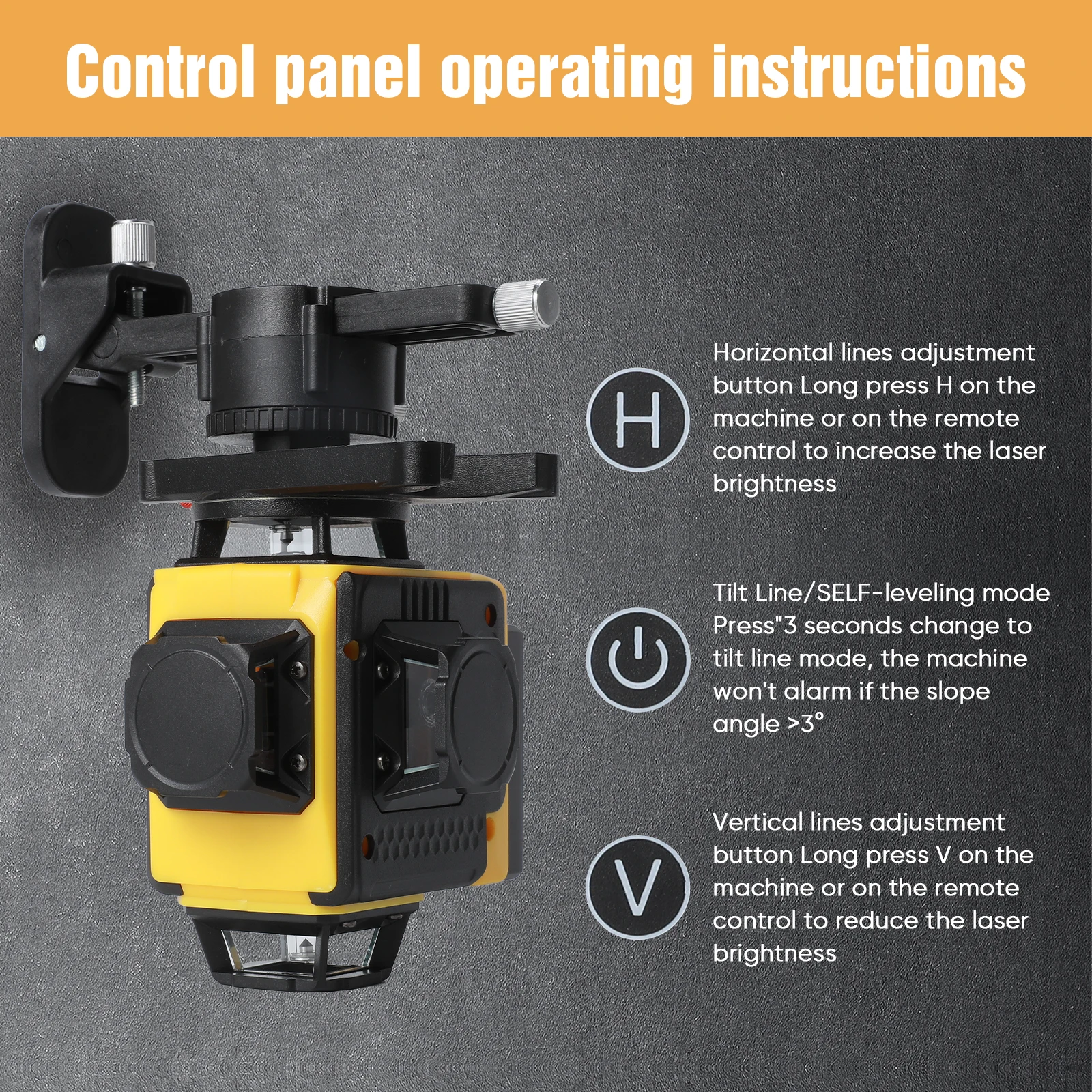 Control panel operating instructions

H

Horizontal lines adjustment button Long press H on the machine or on the remote control to increase the laser brightness

Tilt Line/SELF-leveling mode Press"3 seconds change to tilt line mode, the machine won't alarm if the slope angle >3°

V

Vertical lines adjustment button Long press V on the machine or on the remote control to reduce the laser brightness