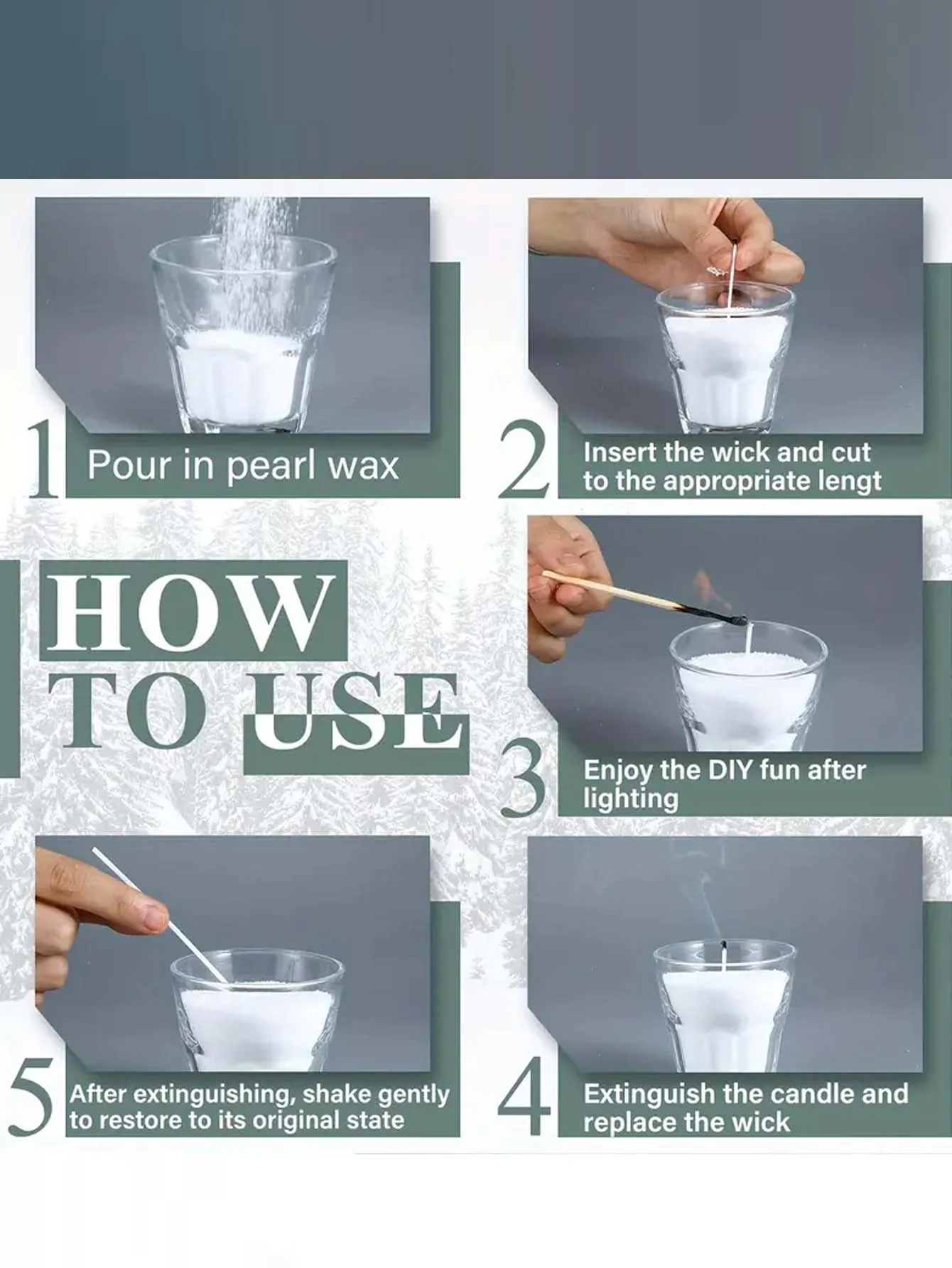 1 Pour in pearl wax

2 Insert the wick and cut to the appropriate lengt

HOW TO USE

3 Enjoy the DIY fun after lighting

5 After extinguishing, shake gently to restore to its original state

4 Extinguish the candle and replace the wick