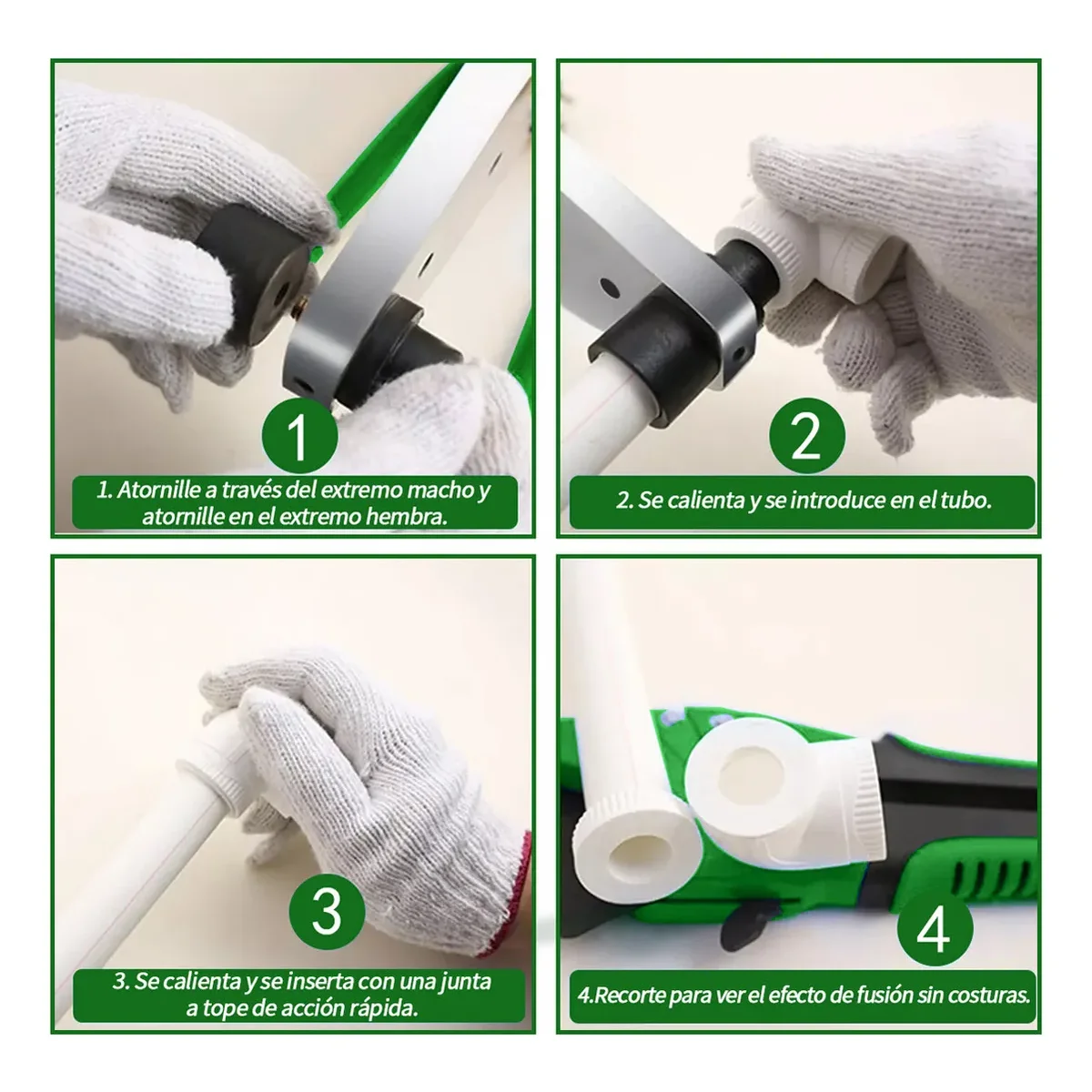 1

1. Atornille a través del extremo macho y atornille en el extremo hembra.

2

2. Se calienta y se introduce en el tubo.

3

3. Se calienta y se inserta con una junta a tope de acción rápida.

4

4.Recorte para ver el efecto de fusión sin costuras.