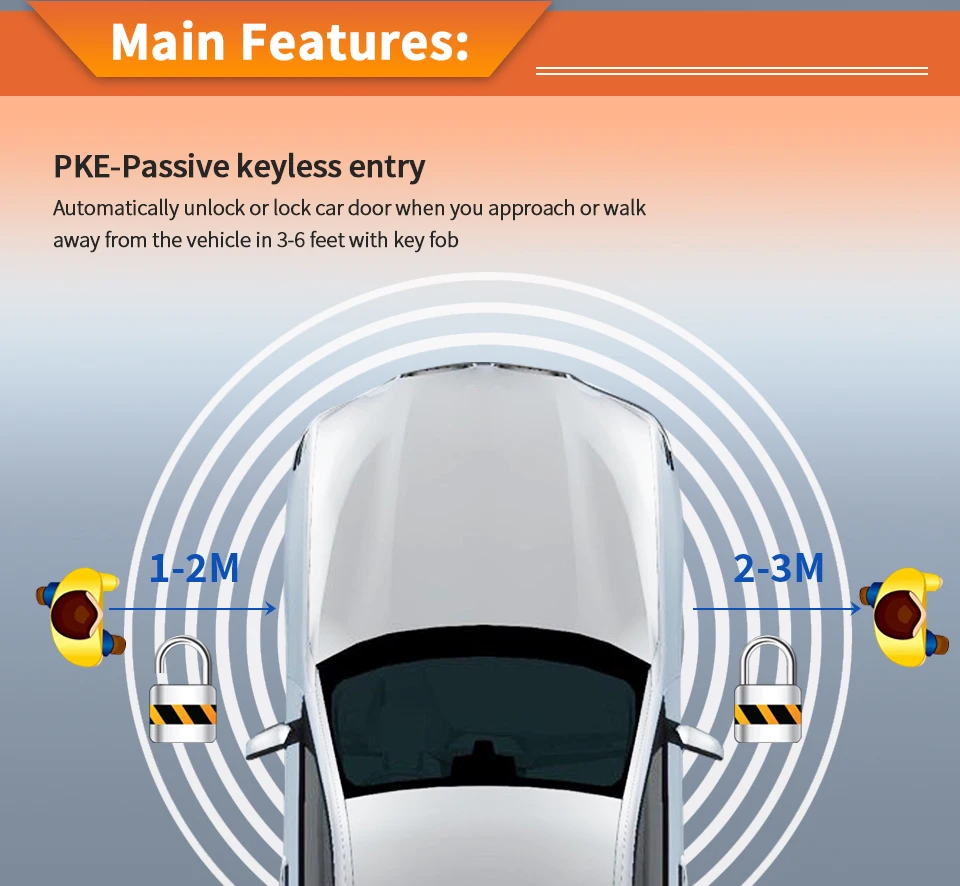 Main Features:

PKE-Passive keyless entry

Automatically unlock or lock car door when you approach or walk away from the vehicle in 3-6 feet with key fob

1-2M

2-3M