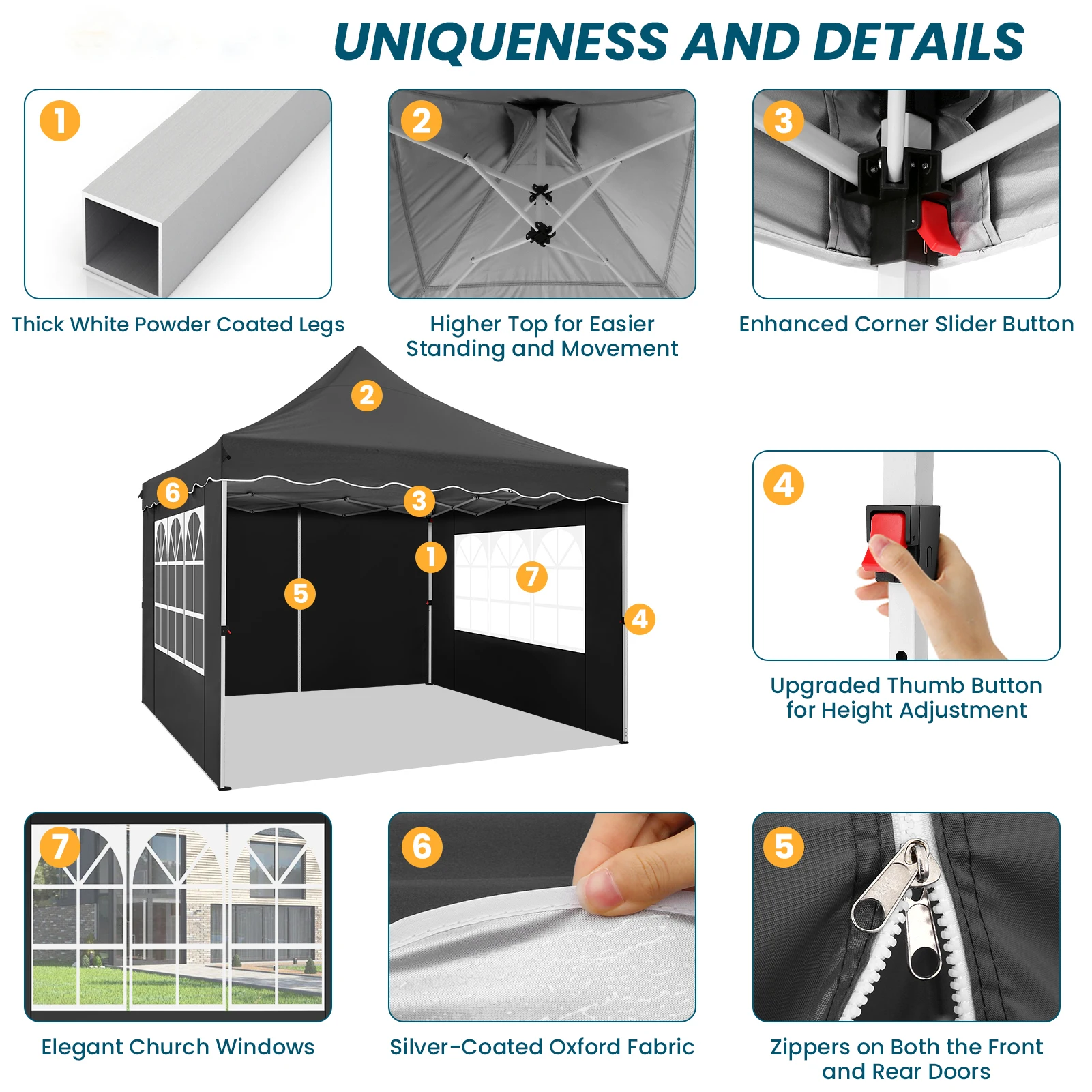 UNIQUENESS AND DETAILS

1

Thick White Powder Coated Legs

2

Higher Top for Easier Standing and Movement

3

Enhanced Corner Slider Button

2

6

3

1

5

7

4

4

Upgraded Thumb Button for Height Adjustment

7

Elegant Church Windows

6

Silver-Coated Oxford Fabric

5

Zippers on Both the Front and Rear Doors