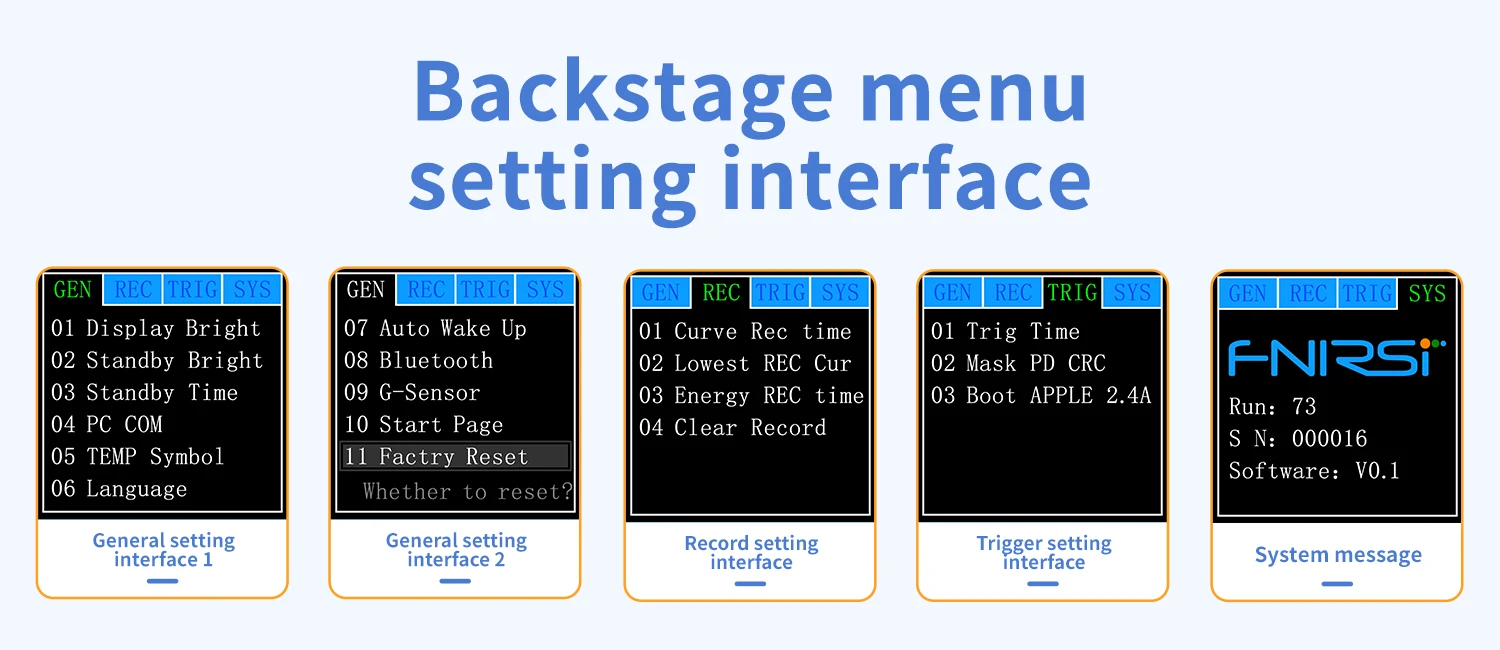 Backstage menu setting interface

GEN REC TRIG SYS
01 Display Bright
02 Standby Bright
03 Standby Time
04 PC COM
05 TEMP Symbol
06 Language

General setting interface 1

GEN REC TRIG SYS
07 Auto Wake Up
08 Bluetooth
09 G-Sensor
10 Start Page
11 Factry Reset
Whether to reset?

General setting interface 2

GEN REC TRIG SYS
01 Curve Rec time
02 Lowest REC Cur
03 Energy REC time
04 Clear Record

Record setting interface

GEN REC TRIG SYS
01 Trig Time
02 Mask PD CRC
03 Boot APPLE 2.4A

Trigger setting interface

GEN REC TRIG SYS
FNIRSI
Run: 73
S N: 000016
Software: V0.1

System message