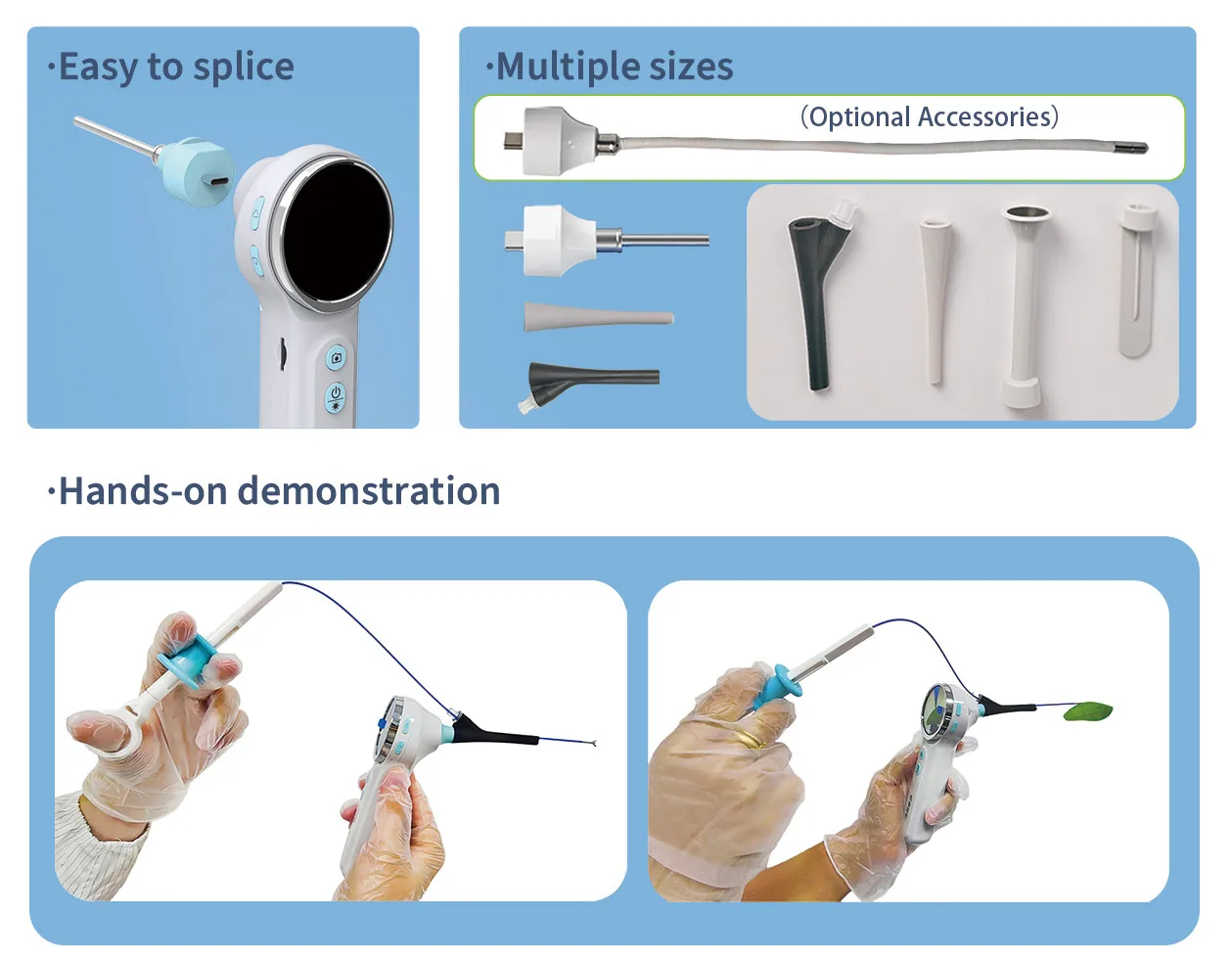 ·Easy to splice

·Multiple sizes

(Optional Accessories)

·Hands-on demonstration