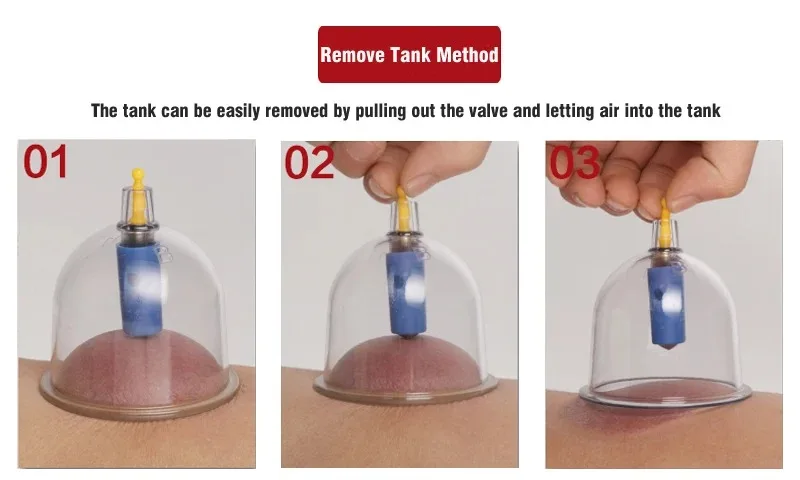 Remove Tank Method

The tank can be easily removed by pulling out the valve and letting air into the tank

01

02

03