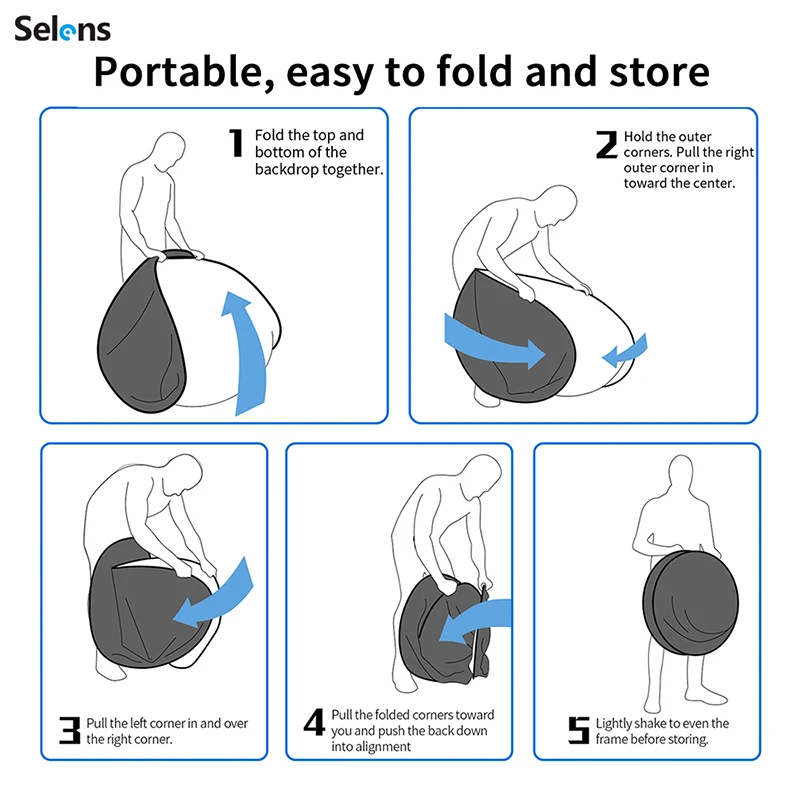 Selens

Portable, easy to fold and store

1 Fold the top and bottom of the backdrop together.

2 Hold the outer corners. Pull the right outer corner in toward the center.

3 Pull the left corner in and over the right corner.

4 Pull the folded corners toward you and push the back down into alignment

5 Lightly shake to even the frame before storing.