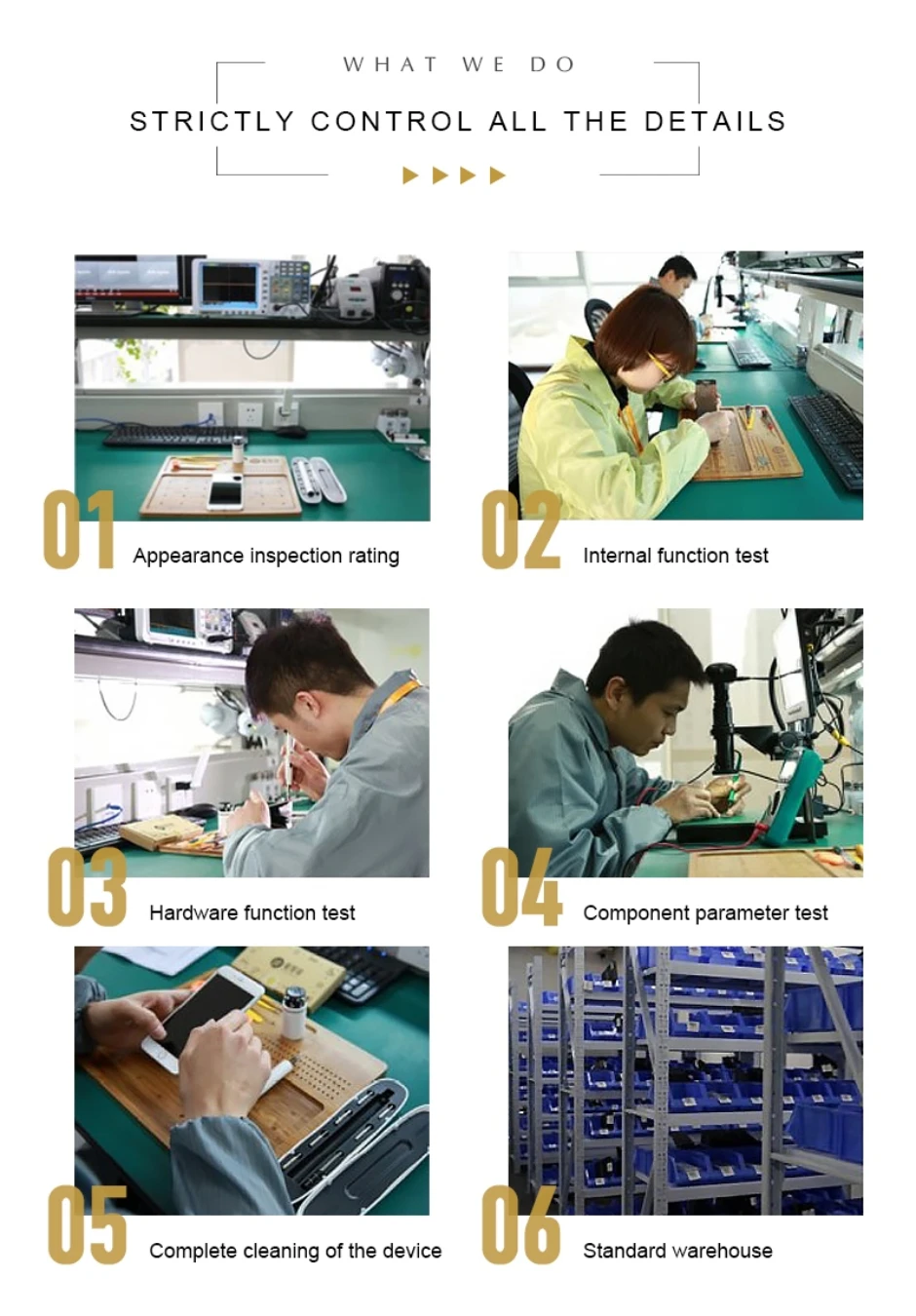 WHAT WE DO

STRICTLY CONTROL ALL THE DETAILS

01 Appearance inspection rating

02 Internal function test

03 Hardware function test

04 Component parameter test

05 Complete cleaning of the device

06 Standard warehouse