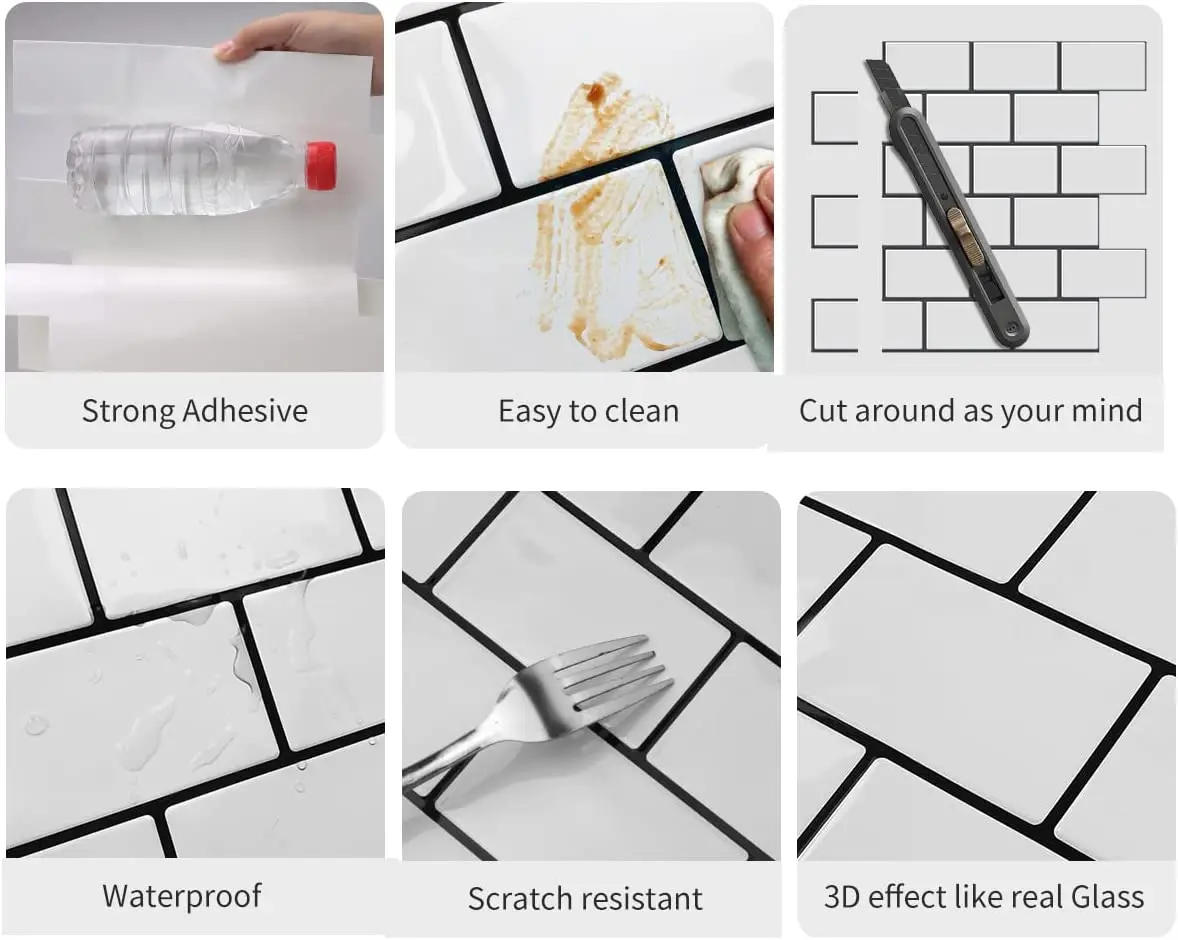 Strong Adhesive

Easy to clean

Cut around as your mind

Waterproof

Scratch resistant

3D effect like real Glass