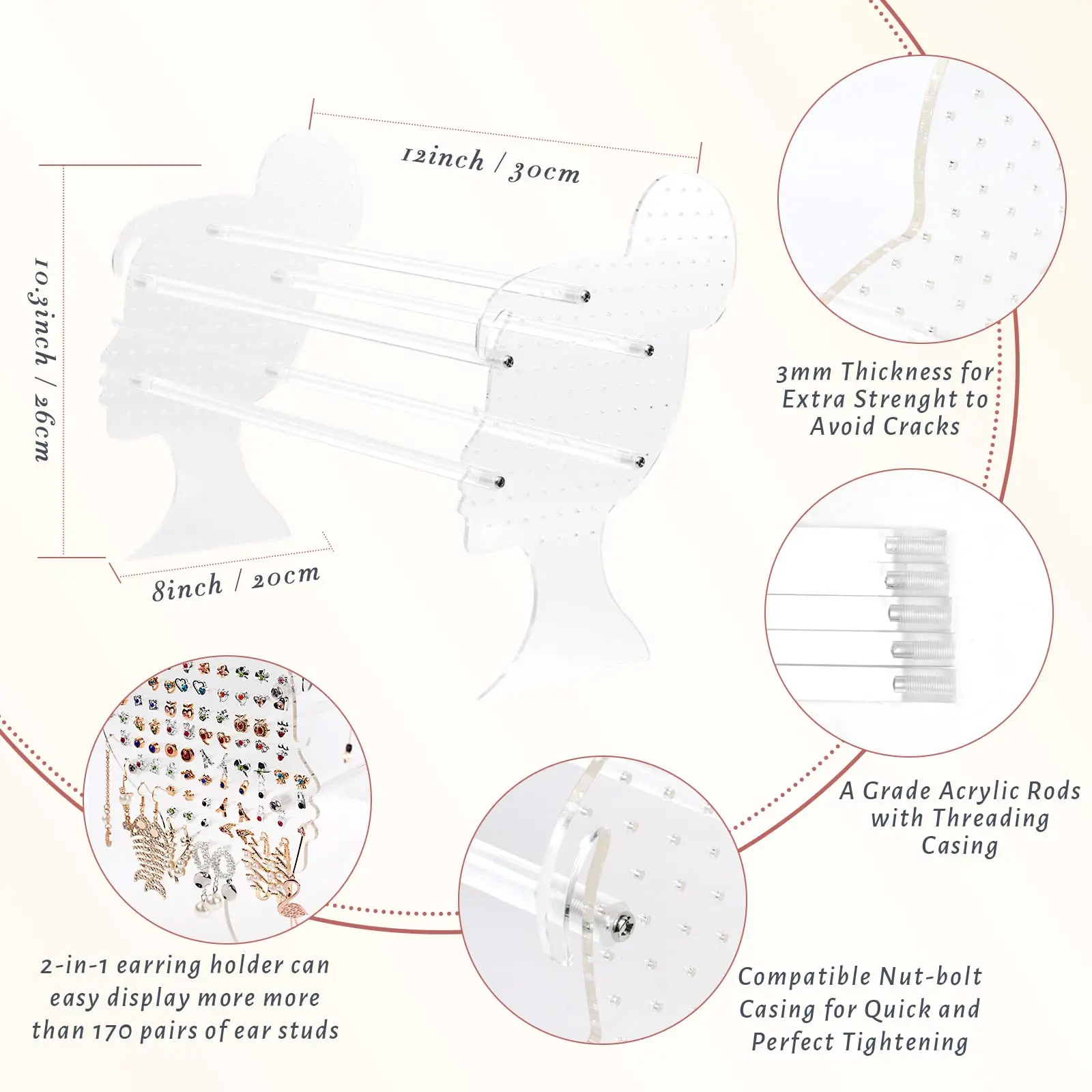 12inch / 30cm

10.3inch / 26cm

8inch / 20cm

3mm Thickness for Extra Strenght to Avoid Cracks

A Grade Acrylic Rods with Threading Casing

2-in-1 earring holder can easy display more more than 170 pairs of ear studs

Compatible Nut-bolt Casing for Quick and Perfect Tightening