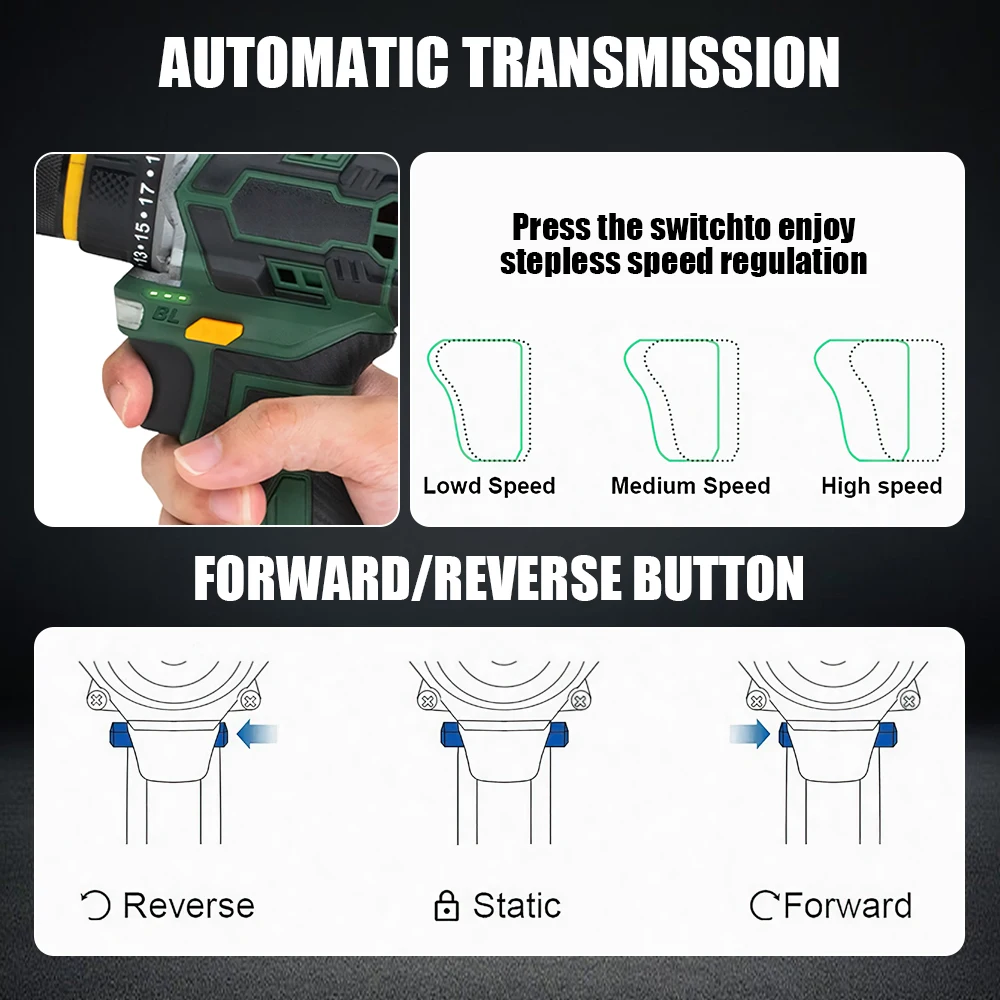 AUTOMATIC TRANSMISSION

13 • 15 • 17 • 1

BL

Press the switchto enjoy stepless speed regulation

Lowd Speed

Medium Speed

High speed

FORWARD/REVERSE BUTTON

Reverse

Static

Forward