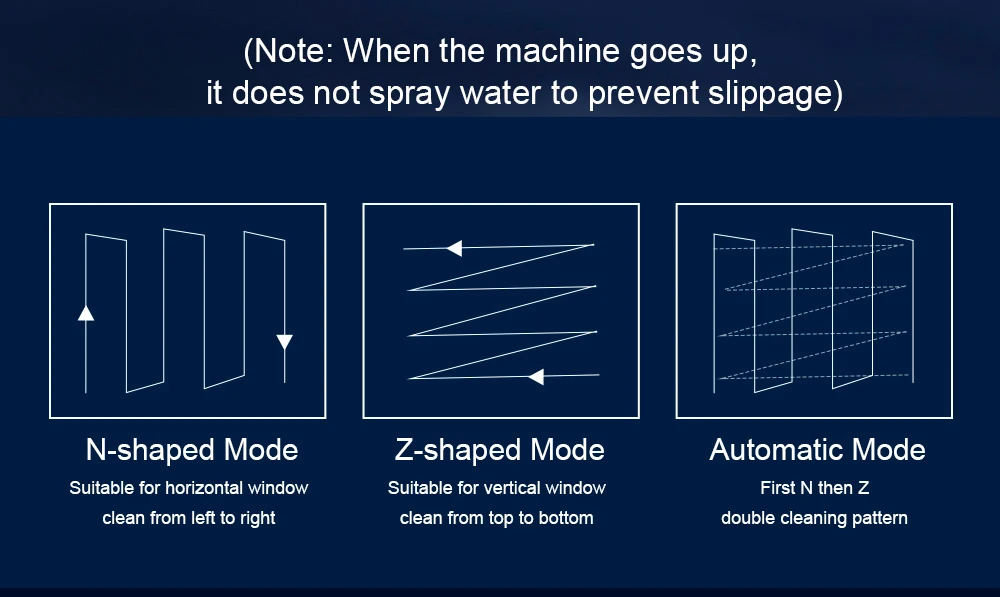 (Note: When the machine goes up, it does not spray water to prevent slippage)

N-shaped Mode
Suitable for horizontal window clean from left to right

Z-shaped Mode
Suitable for vertical window clean from top to bottom

Automatic Mode
First N then Z double cleaning pattern