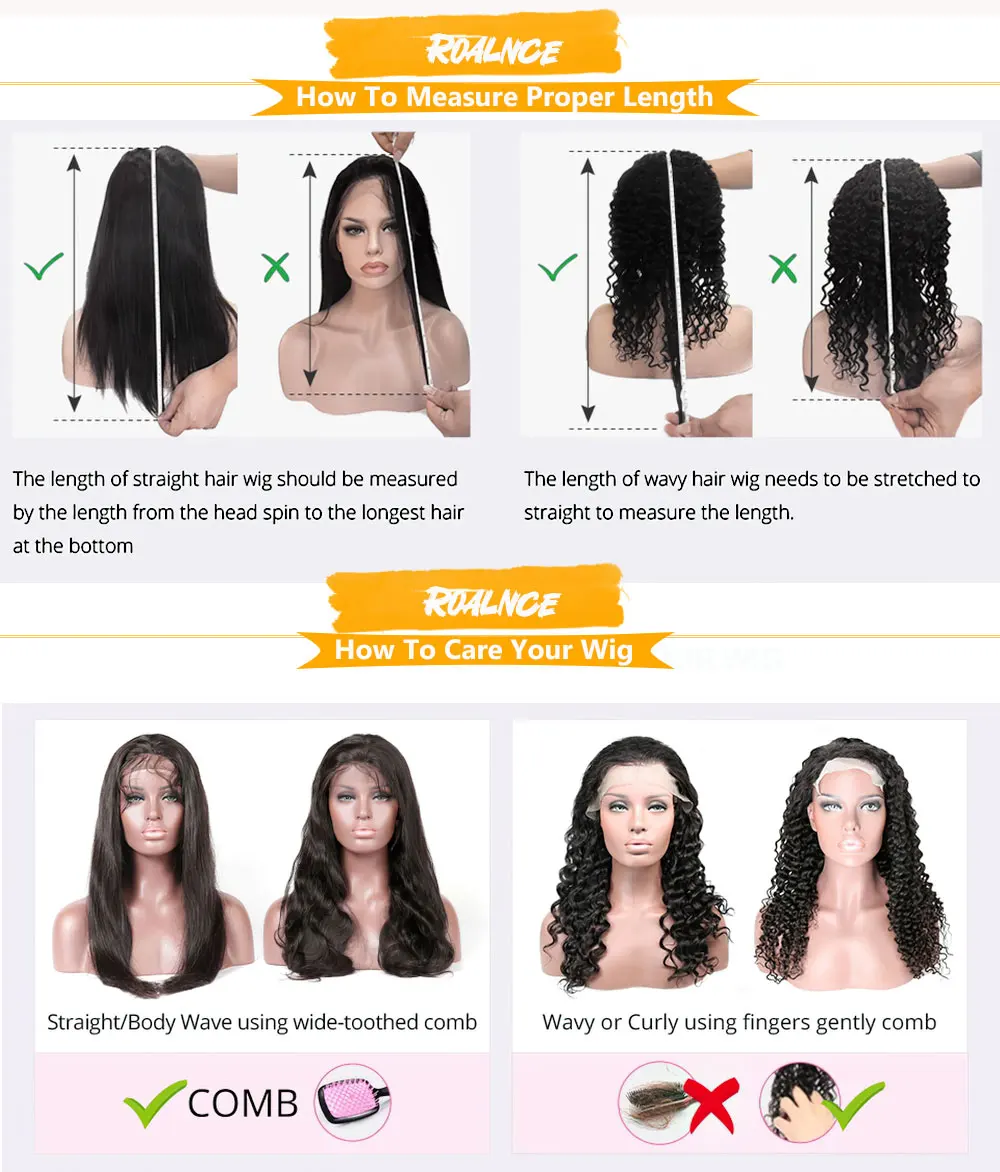 ROALNCE
How To Measure Proper Length

The length of straight hair wig should be measured by the length from the head spin to the longest hair at the bottom

The length of wavy hair wig needs to be stretched to straight to measure the length.

ROALNCE
How To Care Your Wig

Straight/Body Wave using wide-toothed comb

COMB

Wavy or Curly using fingers gently comb