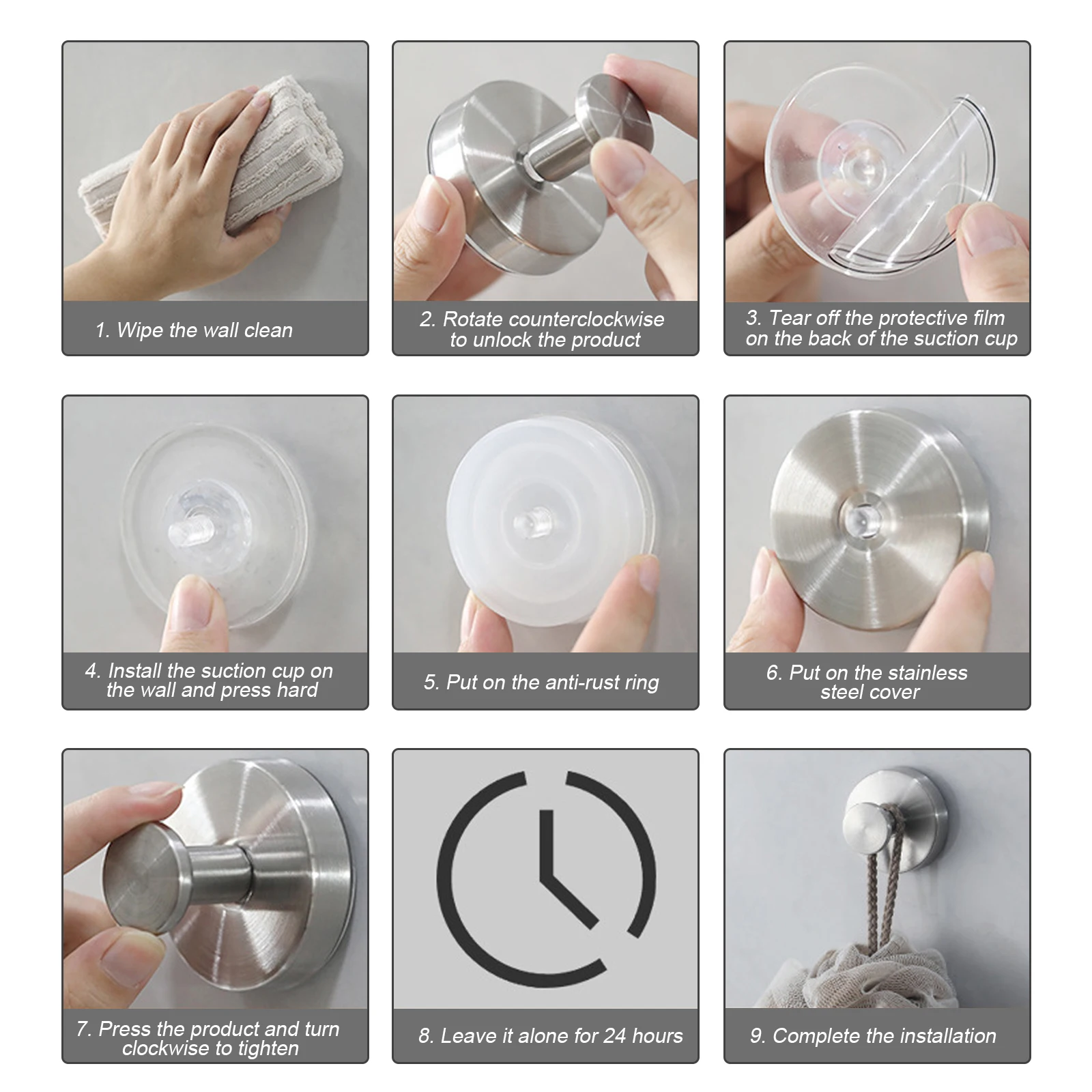 1. Wipe the wall clean

2. Rotate counterclockwise to unlock the product

3. Tear off the protective film on the back of the suction cup

4. Install the suction cup on the wall and press hard

5. Put on the anti-rust ring

6. Put on the stainless steel cover

7. Press the product and turn clockwise to tighten

8. Leave it alone for 24 hours

9. Complete the installation