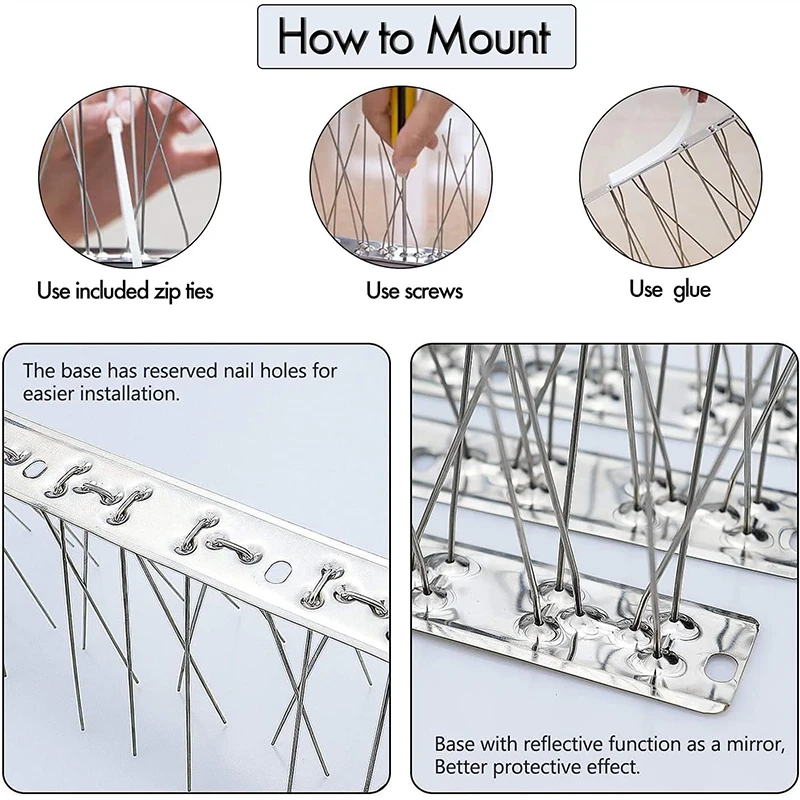 How to Mount

Use included zip ties

Use screws

Use glue

The base has reserved nail holes for easier installation.

Base with reflective function as a mirror, Better protective effect.