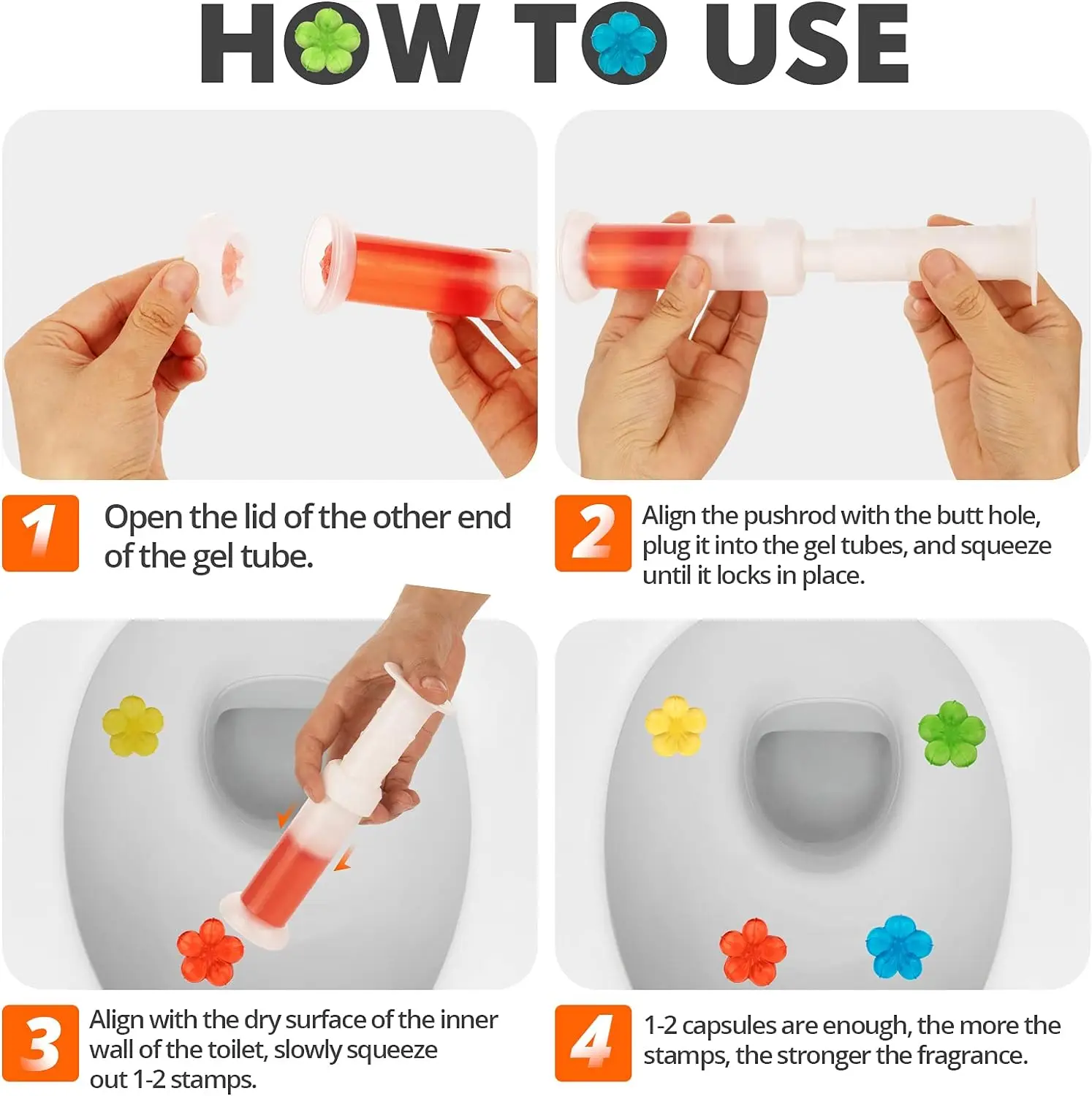 HOW TO USE

1 Open the lid of the other end of the gel tube.

2 Align the pushrod with the butt hole, plug it into the gel tubes, and squeeze until it locks in place.

3 Align with the dry surface of the inner wall of the toilet, slowly squeeze out 1-2 stamps.

4 1-2 capsules are enough, the more the stamps, the stronger the fragrance.