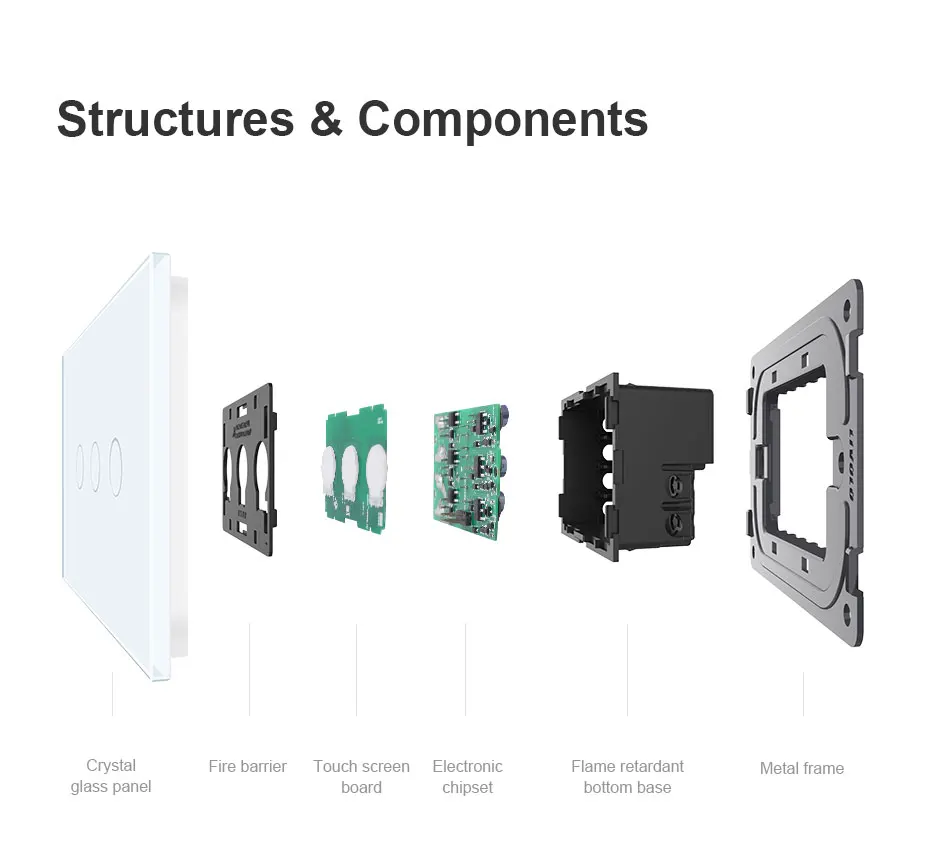 Structures & Components

Crystal glass panel

Fire barrier

Touch screen board

Electronic chipset

Flame retardant bottom base

Metal frame