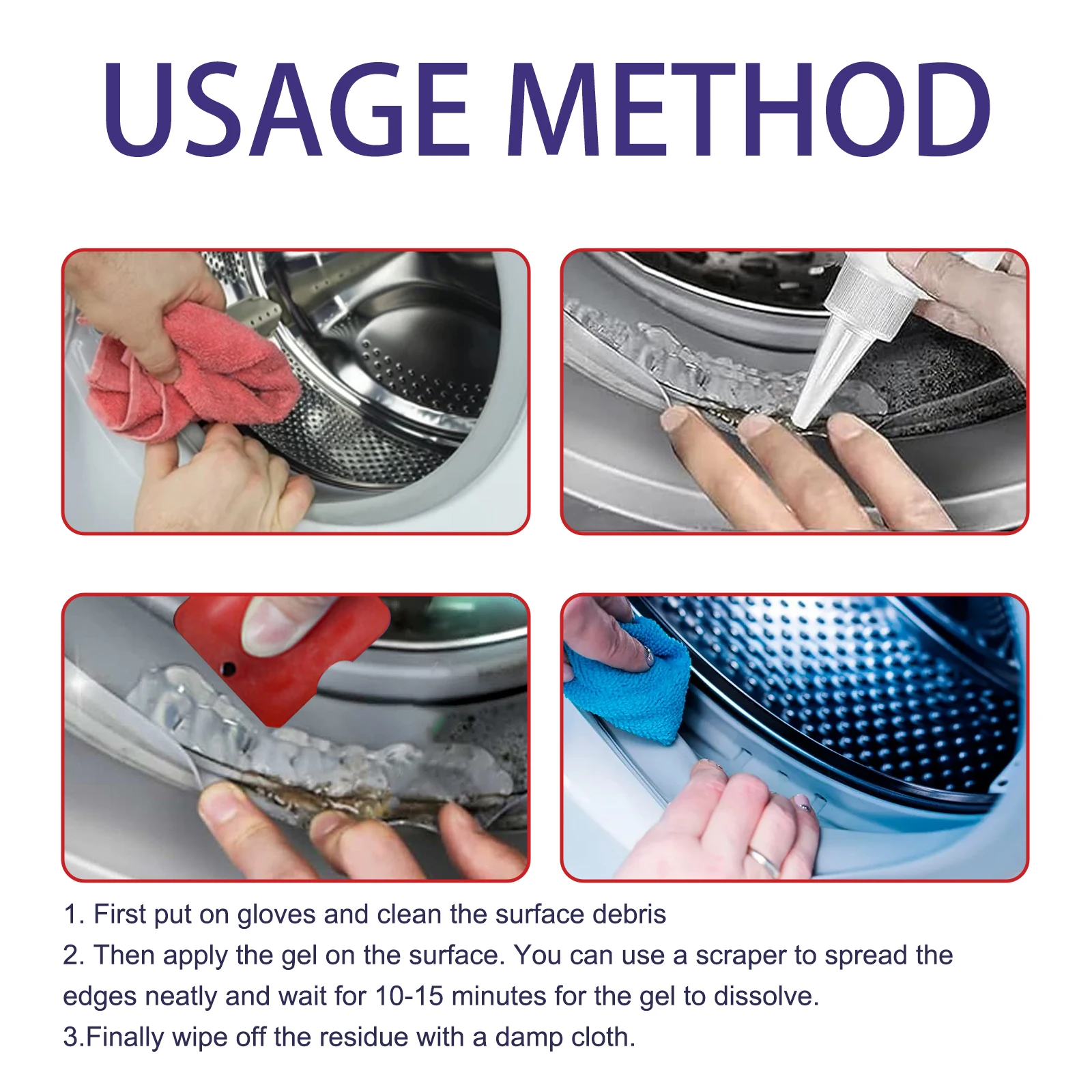 USAGE METHOD

1. First put on gloves and clean the surface debris

2. Then apply the gel on the surface. You can use a scraper to spread the edges neatly and wait for 10-15 minutes for the gel to dissolve.

3.Finally wipe off the residue with a damp cloth.