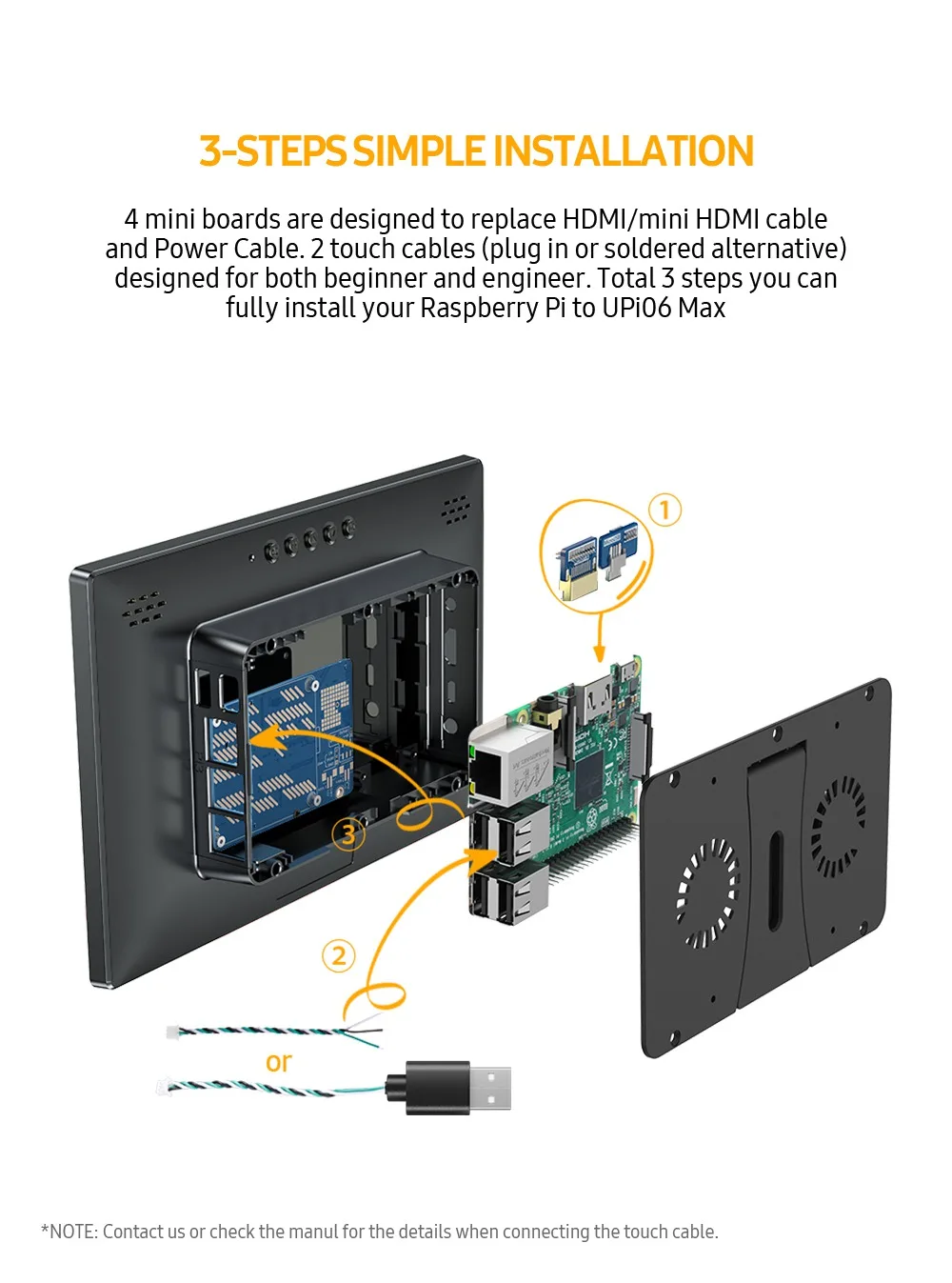 3-STEPS SIMPLE INSTALLATION

4 mini boards are designed to replace HDMI/mini HDMI cable and Power Cable. 2 touch cables (plug in or soldered alternative) designed for both beginner and engineer. Total 3 steps you can fully install your Raspberry Pi to UPi06 Max

1

3

2

or

*NOTE: Contact us or check the manul for the details when connecting the touch cable.