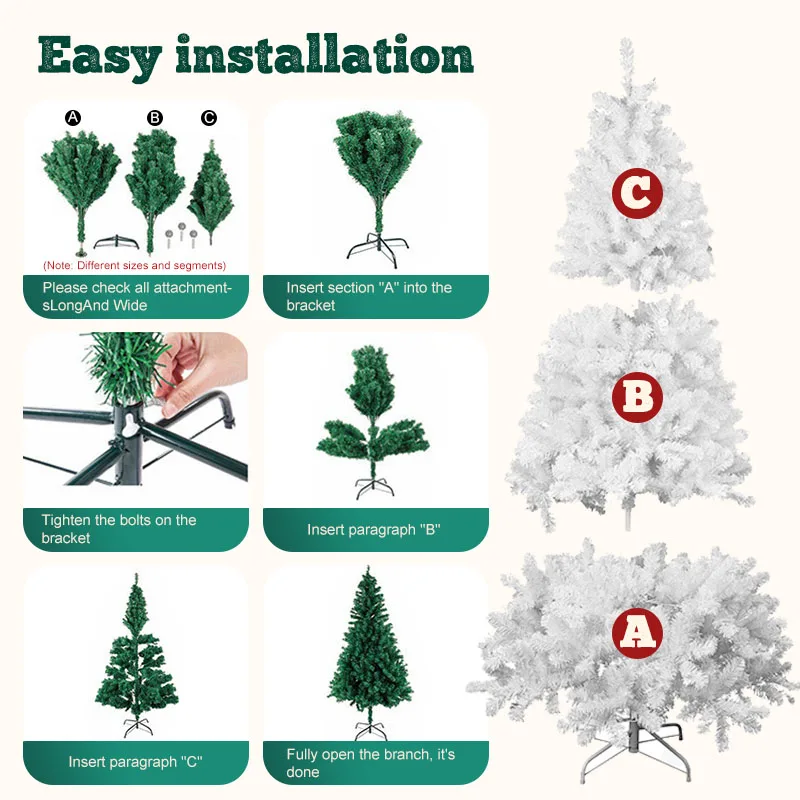 Easy installation

A B C

(Note: Different sizes and segments)

Please check all attachment-sLongAnd Wide

Insert section "A" into the bracket

Tighten the bolts on the bracket

Insert paragraph "B"

Insert paragraph "C"

Fully open the branch, it's done

C

B

A