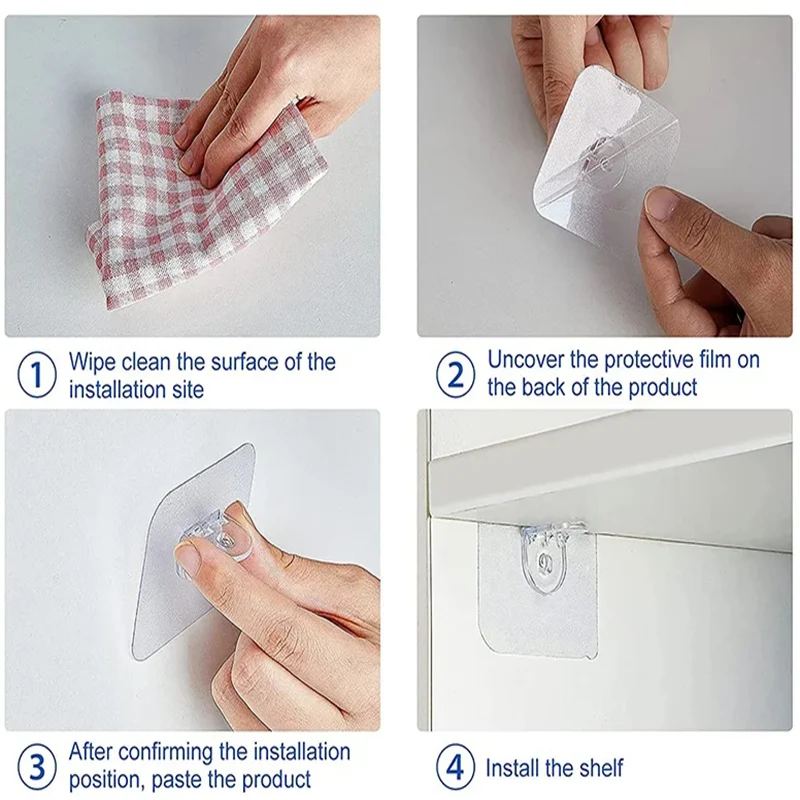 1 Wipe clean the surface of the installation site

2 Uncover the protective film on the back of the product

3 After confirming the installation position, paste the product

4 Install the shelf