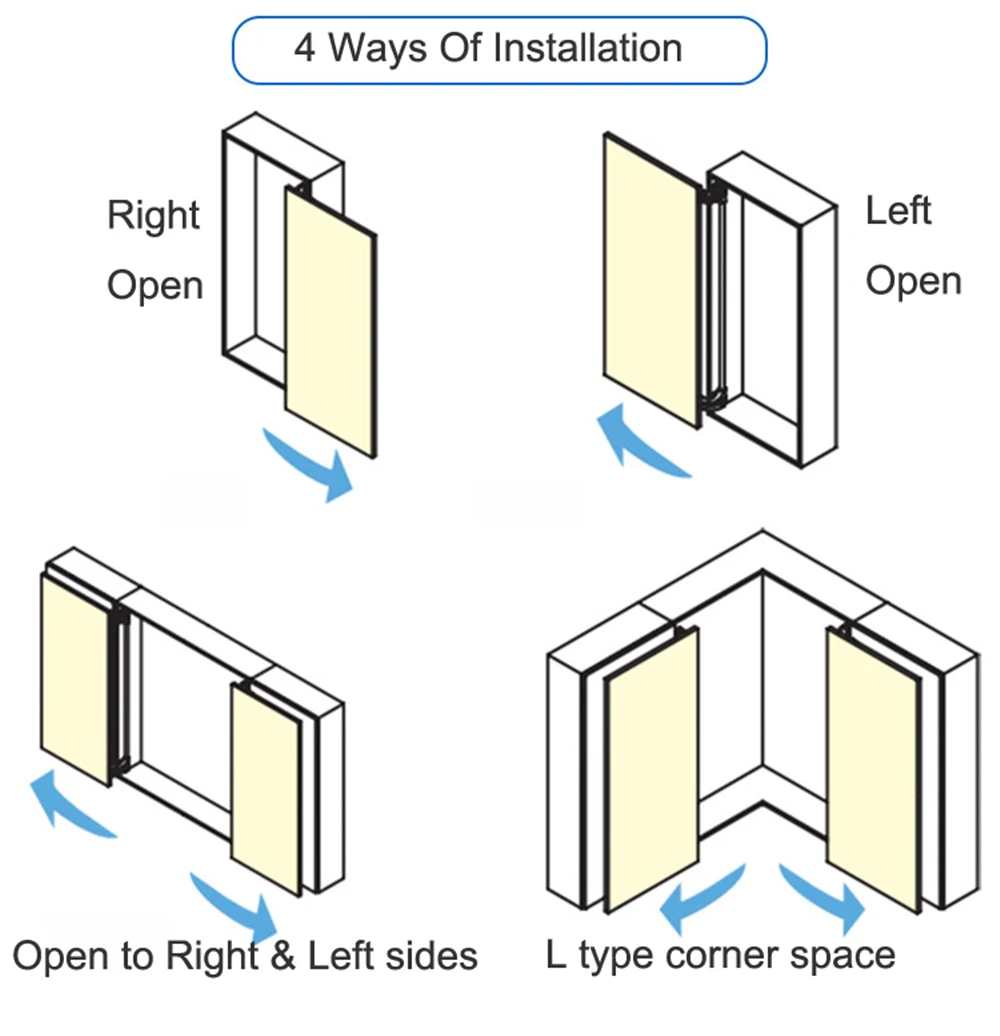 4 Ways Of Installation

Right Open

Left Open

Open to Right & Left sides

L type corner space