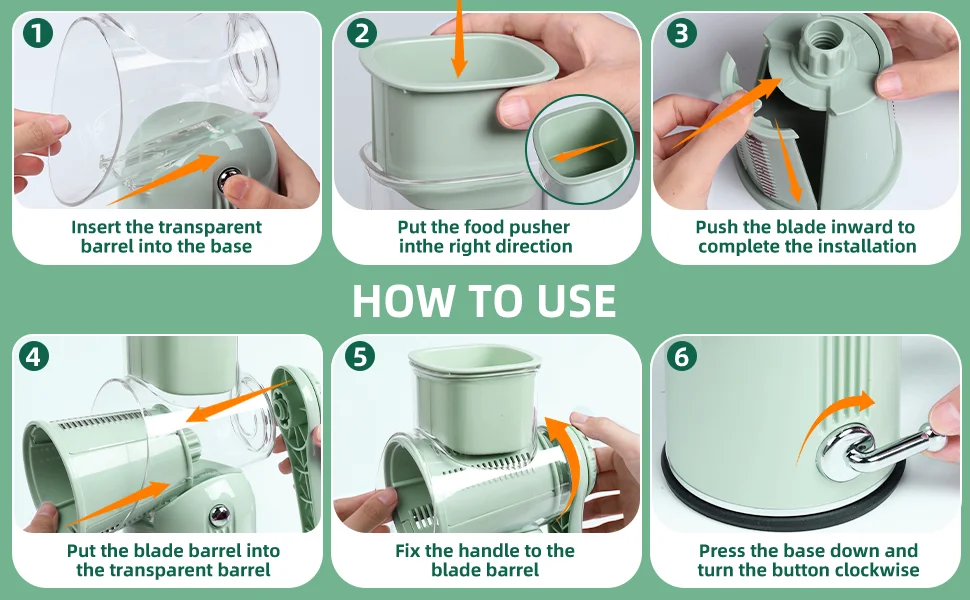 1
Insert the transparent barrel into the base

2
Put the food pusher inthe right direction

3
Push the blade inward to complete the installation

HOW TO USE

4
Put the blade barrel into the transparent barrel

5
Fix the handle to the blade barrel

6
Press the base down and turn the button clockwise