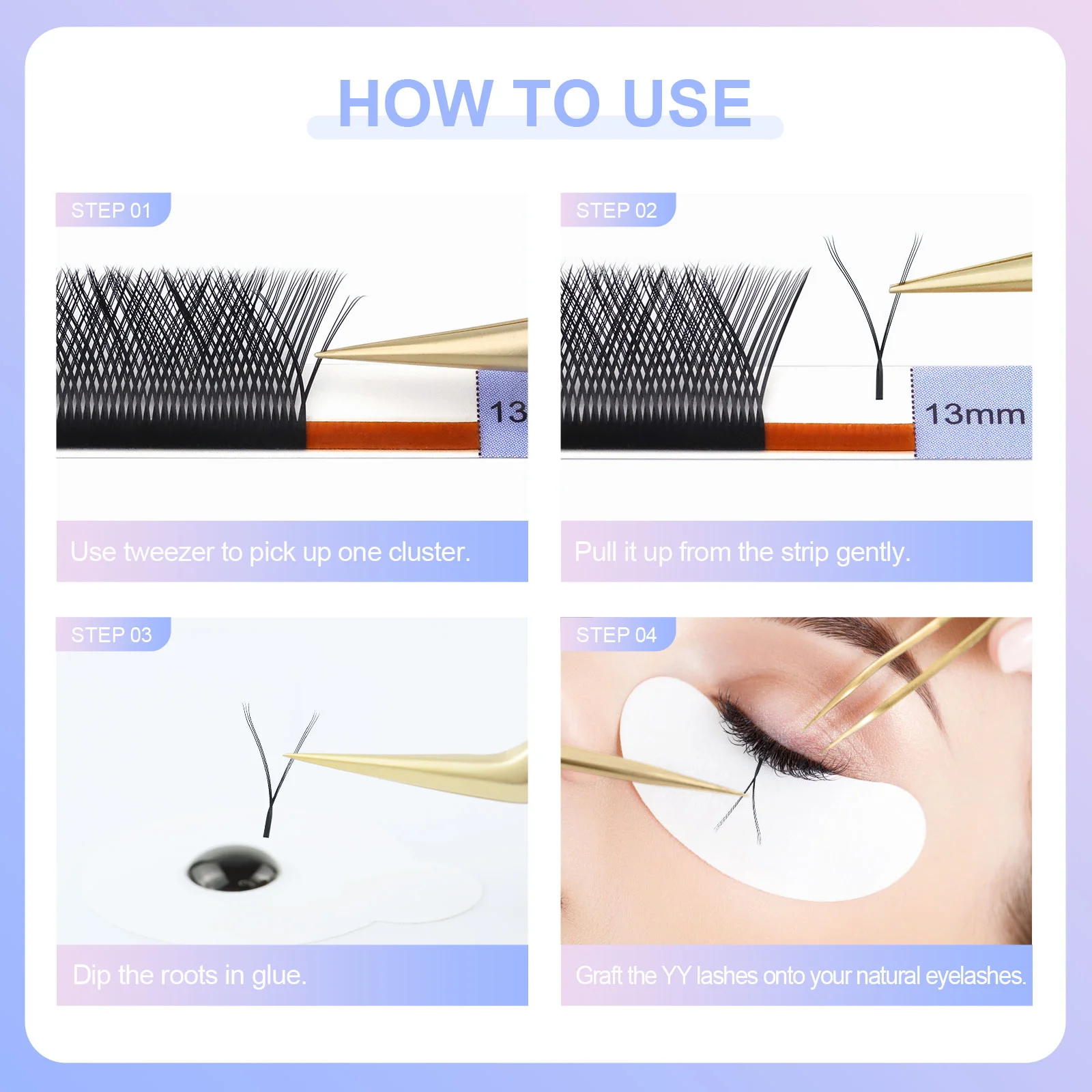 HOW TO USE

STEP 01

13

Use tweezer to pick up one cluster.

STEP 02

13mm

Pull it up from the strip gently.

STEP 03

Dip the roots in glue.

STEP 04

Graft the YY lashes onto your natural eyelashes.