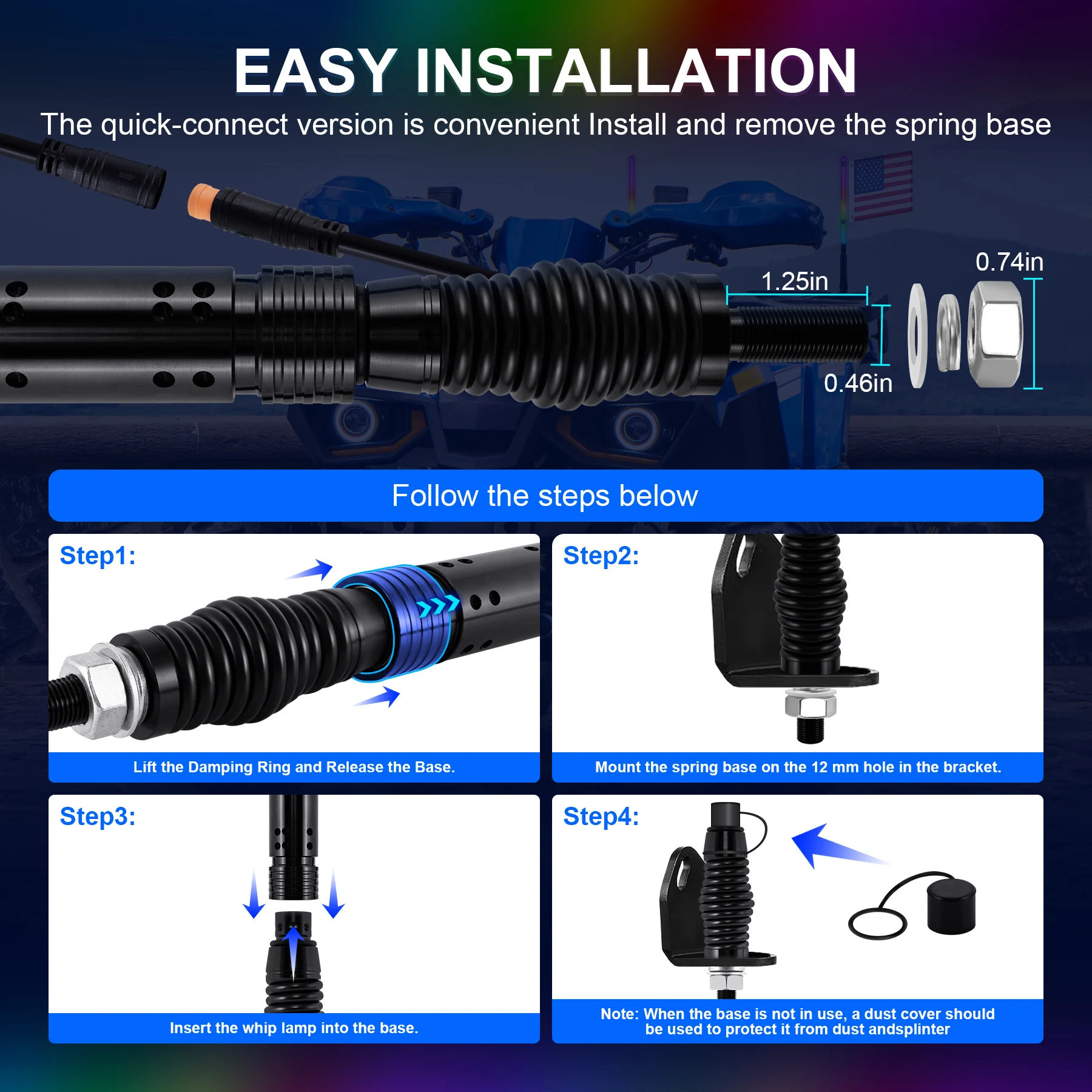 EASY INSTALLATION

The quick-connect version is convenient Install and remove the spring base

1.25in

0.74in

0.46in

Follow the steps below

Step1:

Lift the Damping Ring and Release the Base.

Step2:

Mount the spring base on the 12 mm hole in the bracket.

Step3:

Insert the whip lamp into the base.

Step4:

Note: When the base is not in use, a dust cover should be used to protect it from dust andsplinter